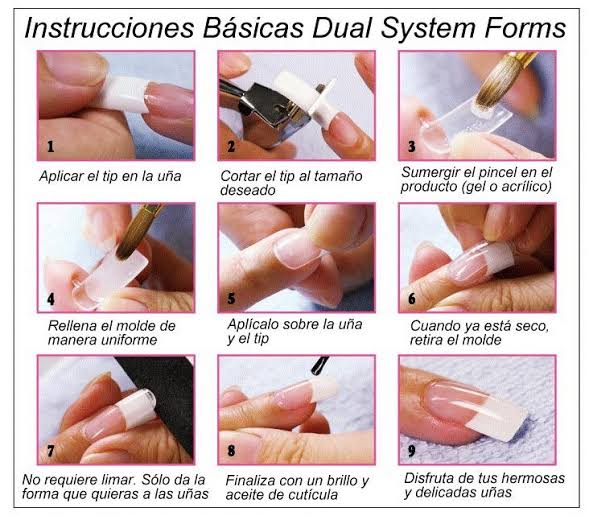 Instrucciones Básicas Dual System Forms

1
Aplicar el tip en la uña

2
Cortar el tip al tamaño deseado

3
Sumergir el pincel en el producto (gel o acrílico)

4
Rellena el molde de manera uniforme

5
Aplícalo sobre la uña y el tip

6
Cuando ya está seco, retira el molde

7
No requiere limar. Sólo da la forma que quieras a las uñas

8
Finaliza con un brillo y aceite de cutícula

9
Disfruta de tus hermosas y delicadas uñas