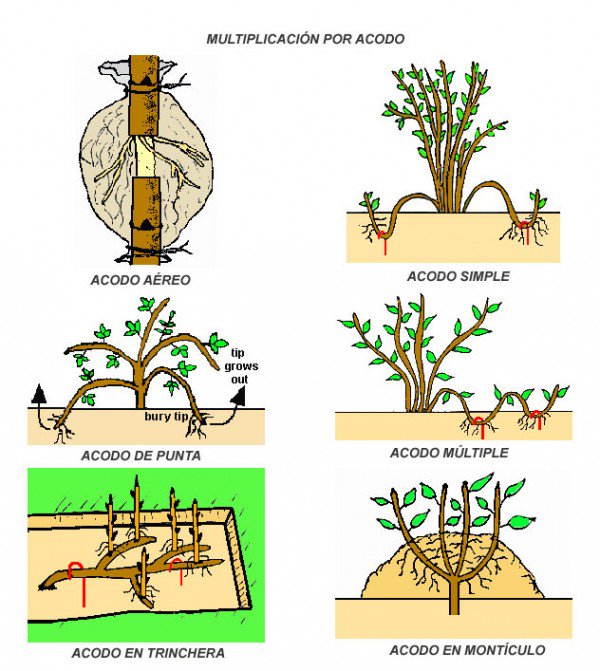 MULTIPLICACIÓN POR ACODO

ACODO AÉREO

ACODO SIMPLE

tip grows out

bury tip

ACODO DE PUNTA

ACODO MÚLTIPLE

ACODO EN TRINCHERA

ACODO EN MONTÍCULO