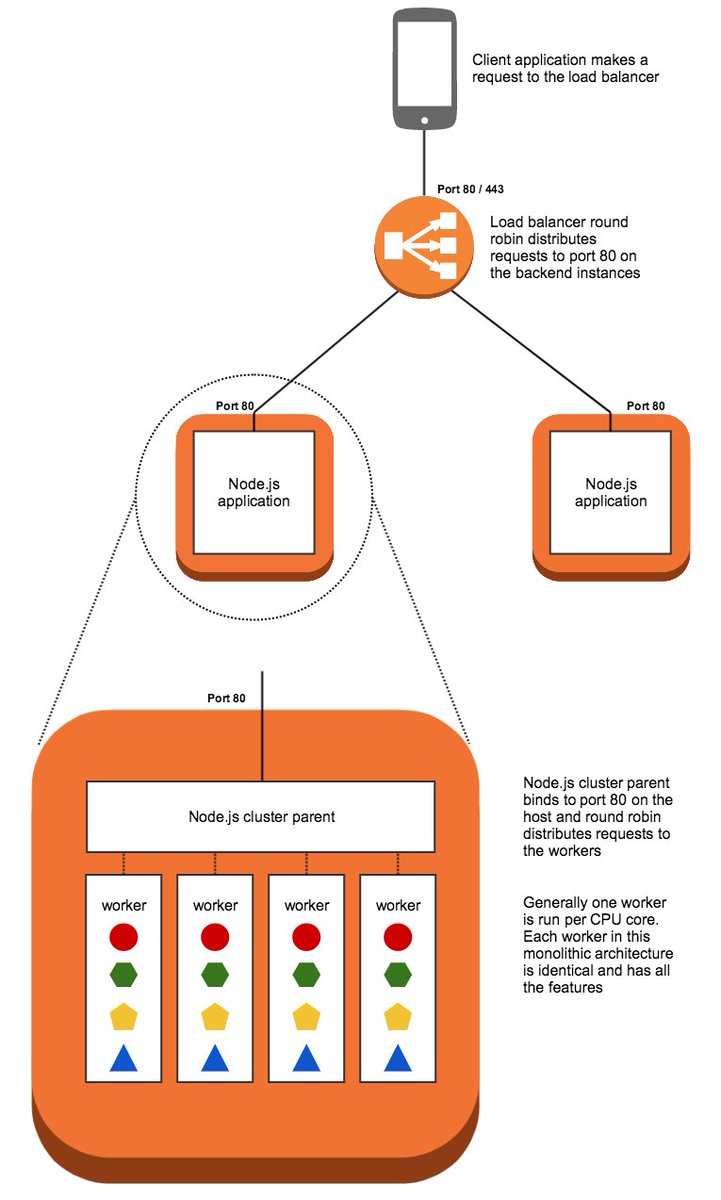 Client application makes a request to the load balancer

Port 80 / 443

Load balancer round robin distributes requests to port 80 on the backend instances

Port 80

Node.js application

Port 80

Node.js application

Port 80

Node.js cluster parent

worker

worker

worker

worker

Node.js cluster parent binds to port 80 on the host and round robin distributes requests to the workers

Generally one worker is run per CPU core. Each worker in this monolithic architecture is identical and has all the features