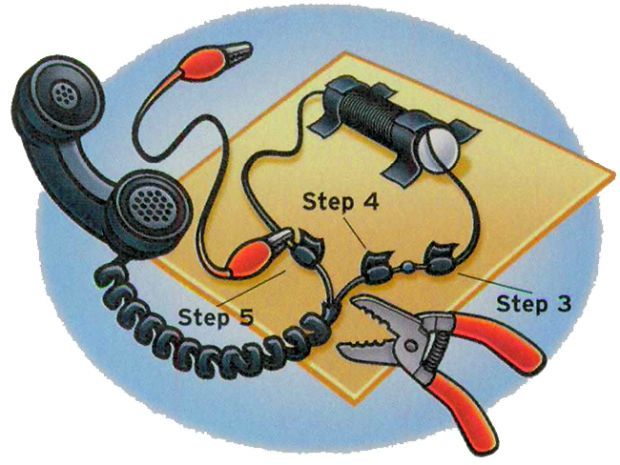 Step 4

Step 5

Step 3