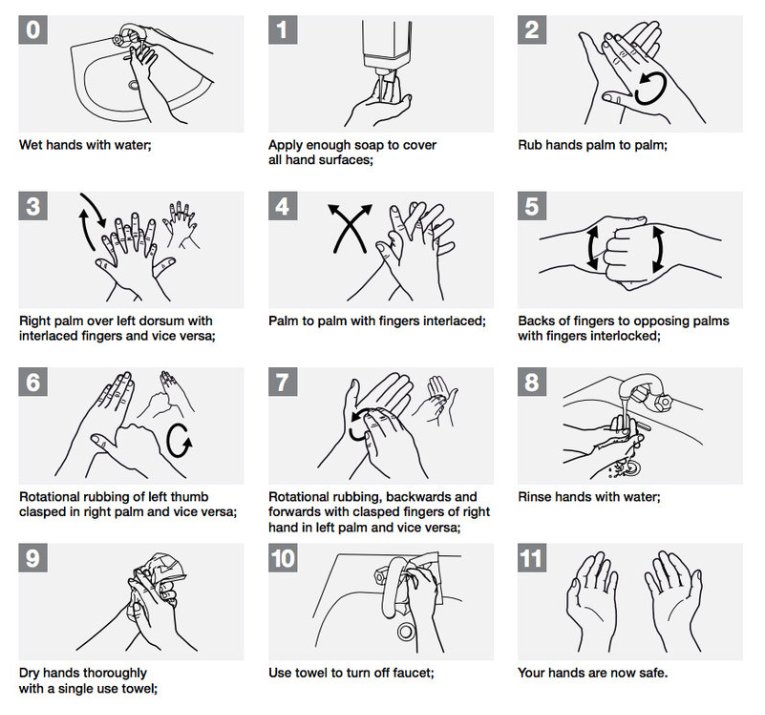 0

Wet hands with water;

1

Apply enough soap to cover all hand surfaces;

2

Rub hands palm to palm;

3

Right palm over left dorsum with interlaced fingers and vice versa;

4

Palm to palm with fingers interlaced;

5

Backs of fingers to opposing palms with fingers interlocked;

6

Rotational rubbing of left thumb clasped in right palm and vice versa;

7

Rotational rubbing, backwards and forwards with clasped fingers of right hand in left palm and vice versa;

8

Rinse hands with water;

9

Dry hands thoroughly with a single use towel;

10

Use towel to turn off faucet;

11

Your hands are now safe.