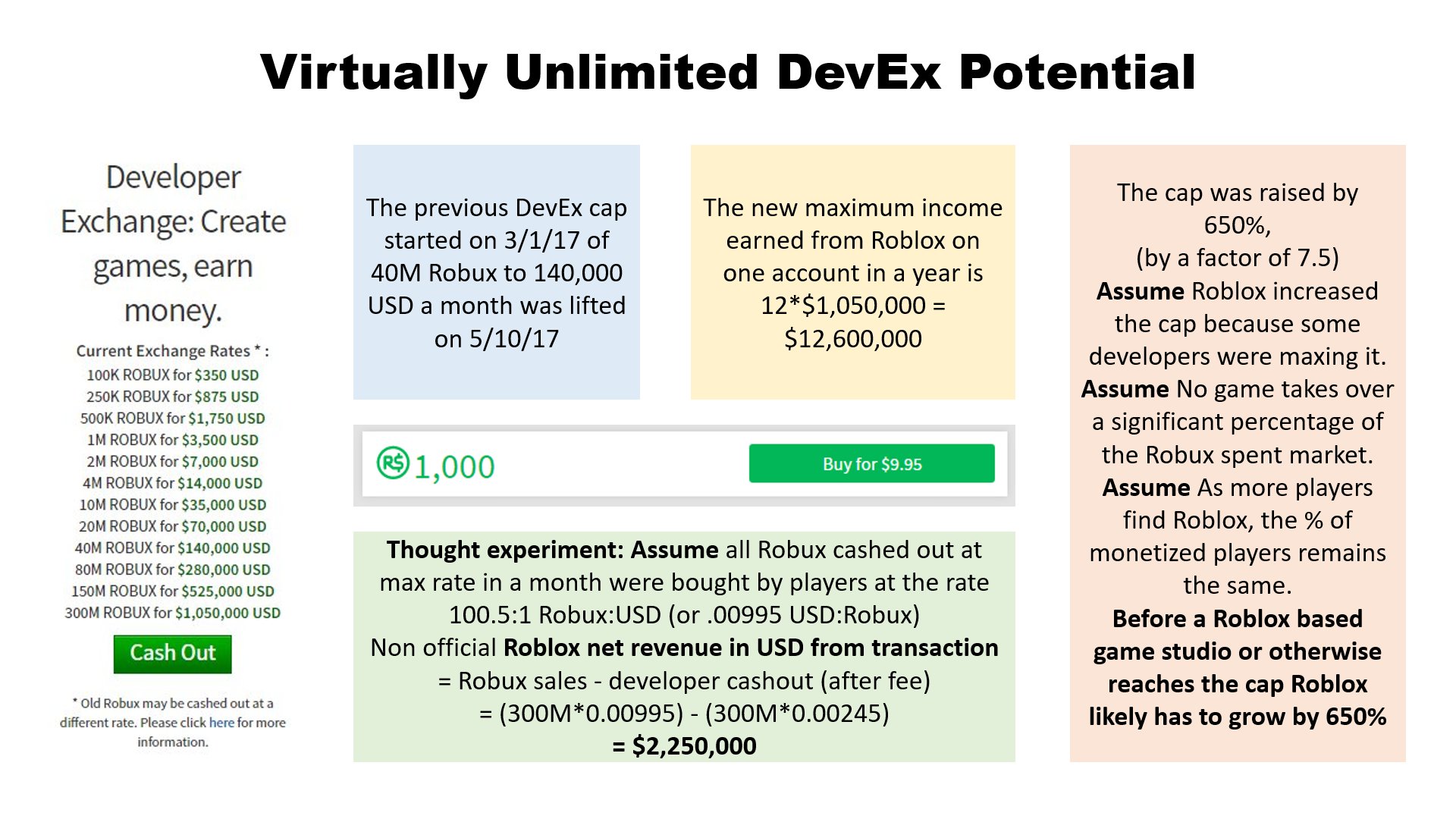 Virtually Unlimited DevEx Potential

Developer Exchange: Create games, earn money.

Current Exchange Rates * :

100K ROBUX for $350 USD
250K ROBUX for $875 USD
500K ROBUX for $1,750 USD
1M ROBUX for $3,500 USD
2M ROBUX for $7,000 USD
4M ROBUX for $14,000 USD
10M ROBUX for $35,000 USD
20M ROBUX for $70,000 USD
40M ROBUX for $140,000 USD
80M ROBUX for $280,000 USD
150M ROBUX for $525,000 USD
300M ROBUX for $1,050,000 USD

Cash Out

* Old Robux may be cashed out at a different rate. Please click here for more information.

The previous DevEx cap started on 3/1/17 of 40M Robux to 140,000 USD a month was lifted on 5/10/17

The new maximum income earned from Roblox on one account in a year is 12*$1,050,000 = $12,600,000

R$ 1,000

Buy for $9.95

Thought experiment: Assume all Robux cashed out at max rate in a month were bought by players at the rate 100.5:1 Robux:USD (or .00995 USD:Robux)
Non official Roblox net revenue in USD from transaction
= Robux sales - developer cashout (after fee)
= (300M*0.00995) - (300M*0.00245)
= $2,250,000

The cap was raised by 650%,
(by a factor of 7.5)
Assume Roblox increased the cap because some developers were maxing it.
Assume No game takes over a significant percentage of the Robux spent market.
Assume As more players find Roblox, the % of monetized players remains the same.
Before a Roblox based game studio or otherwise reaches the cap Roblox likely has to grow by 650%