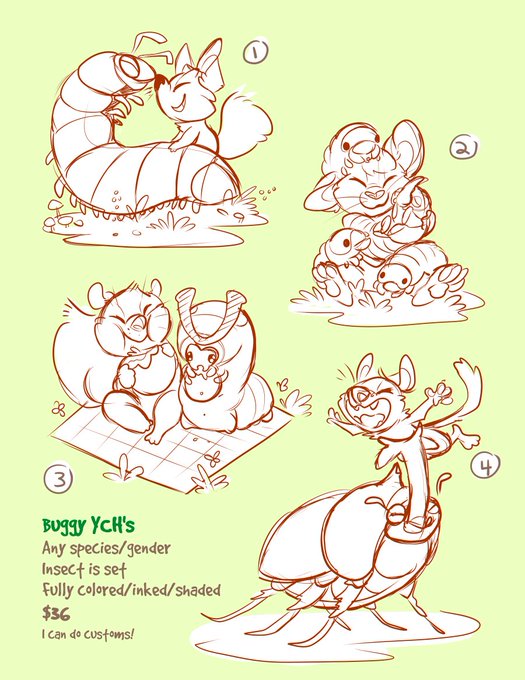 1

2

3

4

Buggy YCH's
Any species/gender
Insect is set
Fully colored/inked/shaded
$36
I can do customs!