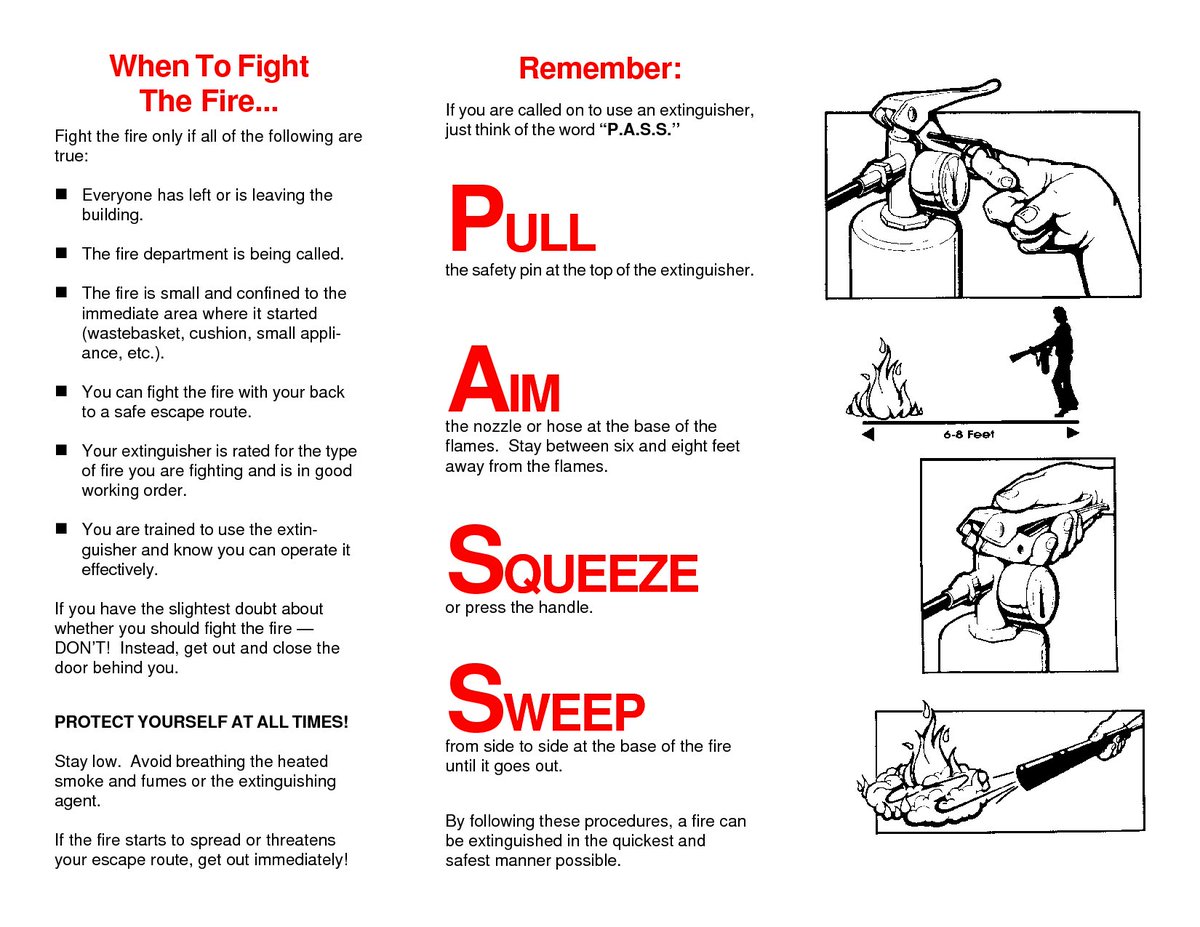 When To Fight The Fire...

Fight the fire only if all of the following are true:

■ Everyone has left or is leaving the building.

■ The fire department is being called.

■ The fire is small and confined to the immediate area where it started (wastebasket, cushion, small appliance, etc.).

■ You can fight the fire with your back to a safe escape route.

■ Your extinguisher is rated for the type of fire you are fighting and is in good working order.

■ You are trained to use the extinguisher and know you can operate it effectively.

If you have the slightest doubt about whether you should fight the fire — DON'T! Instead, get out and close the door behind you.

PROTECT YOURSELF AT ALL TIMES!

Stay low. Avoid breathing the heated smoke and fumes or the extinguishing agent.

If the fire starts to spread or threatens your escape route, get out immediately!

Remember:

If you are called on to use an extinguisher, just think of the word "P.A.S.S."

PULL
the safety pin at the top of the extinguisher.

AIM
the nozzle or hose at the base of the flames. Stay between six and eight feet away from the flames.

SQUEEZE
or press the handle.

SWEEP
from side to side at the base of the fire until it goes out.

By following these procedures, a fire can be extinguished in the quickest and safest manner possible.

6-8 Feet