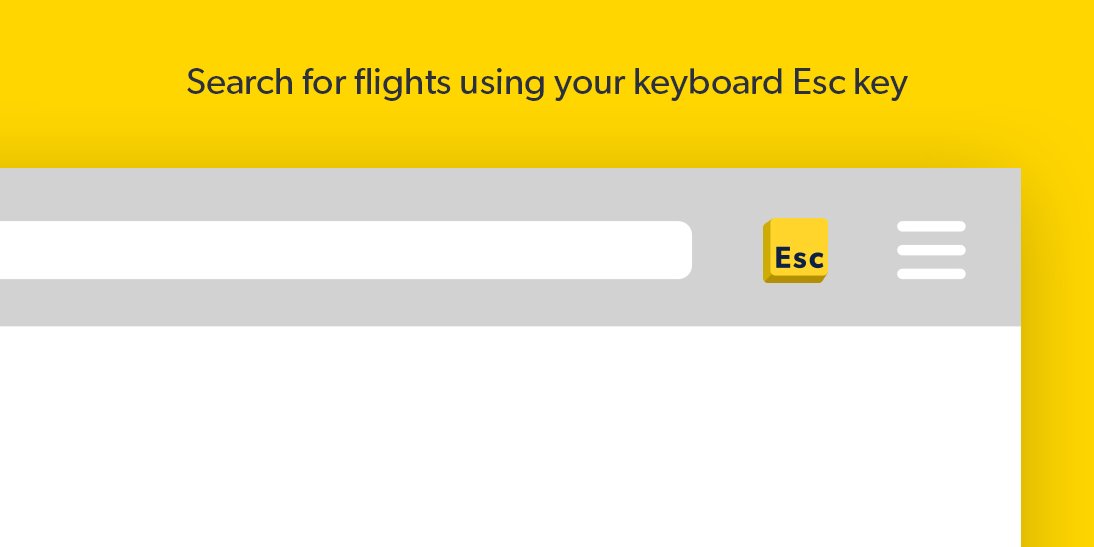 Search for flights using your keyboard Esc key

Esc