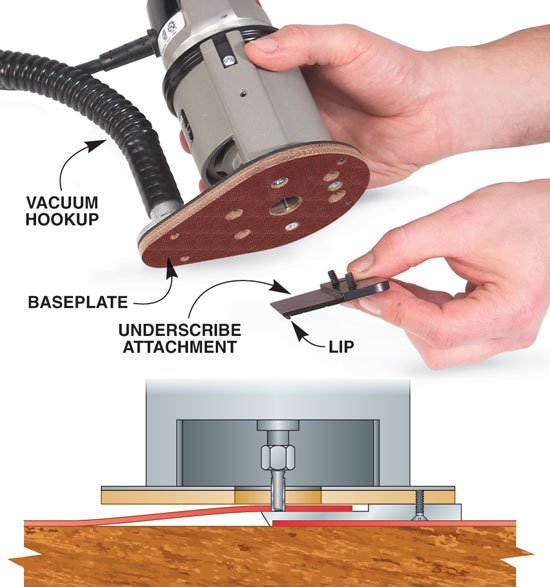 VACUUM HOOKUP

BASEPLATE

UNDERSCRIBE ATTACHMENT

LIP