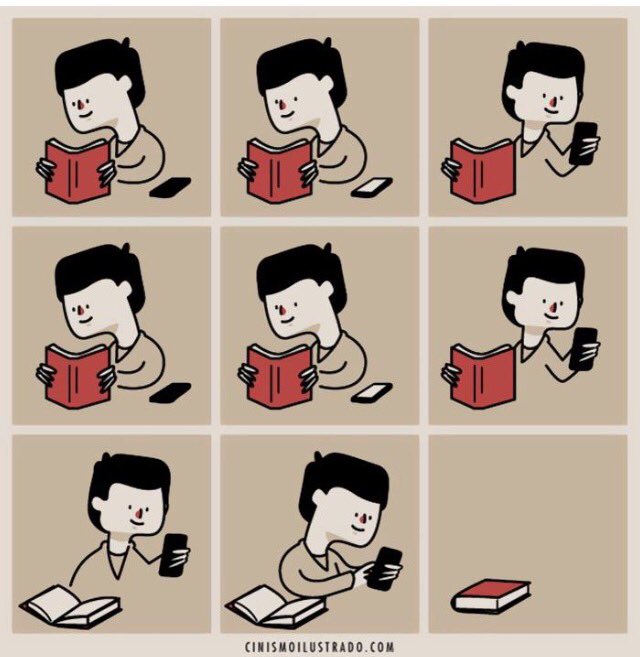 CINISMOILUSTRADO.COM