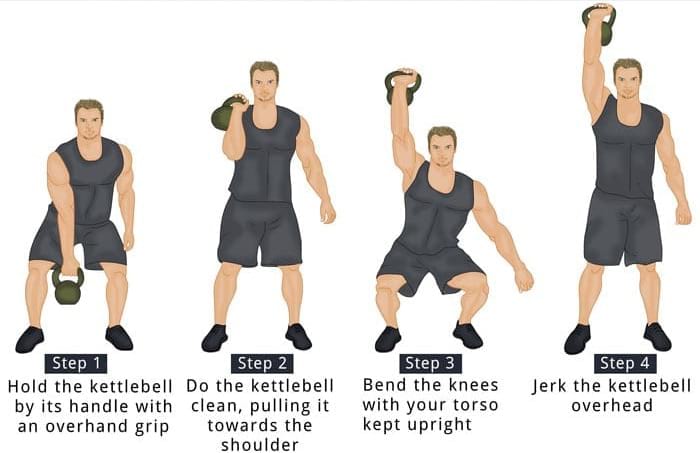 Step 1
Hold the kettlebell by its handle with an overhand grip

Step 2
Do the kettlebell clean, pulling it towards the shoulder

Step 3
Bend the knees with your torso kept upright

Step 4
Jerk the kettlebell overhead