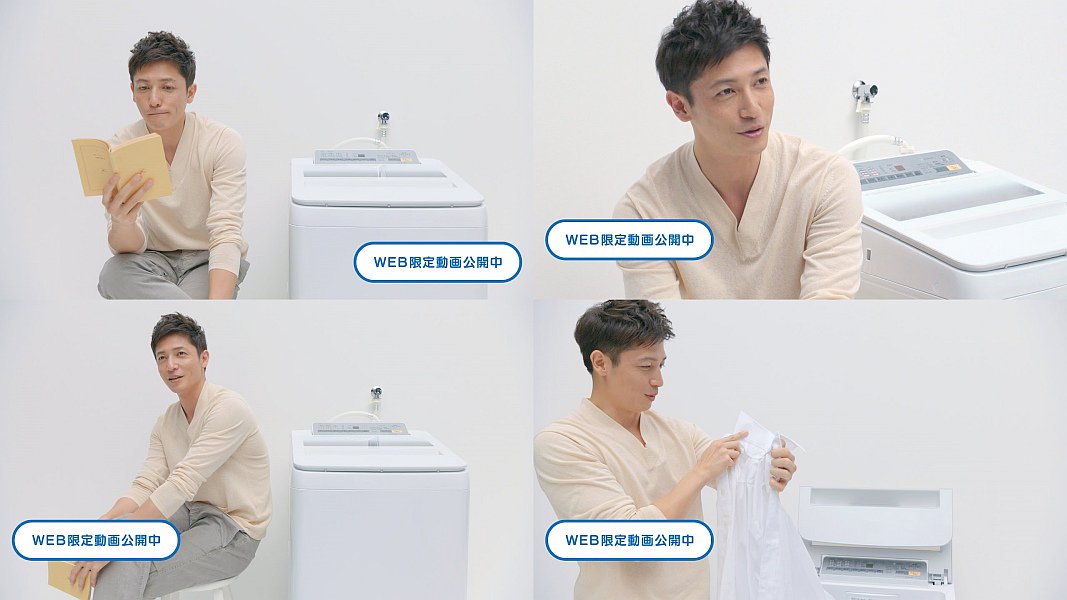 WEB限定動画公開中

WEB限定動画公開中

WEB限定動画公開中

WEB限定動画公開中