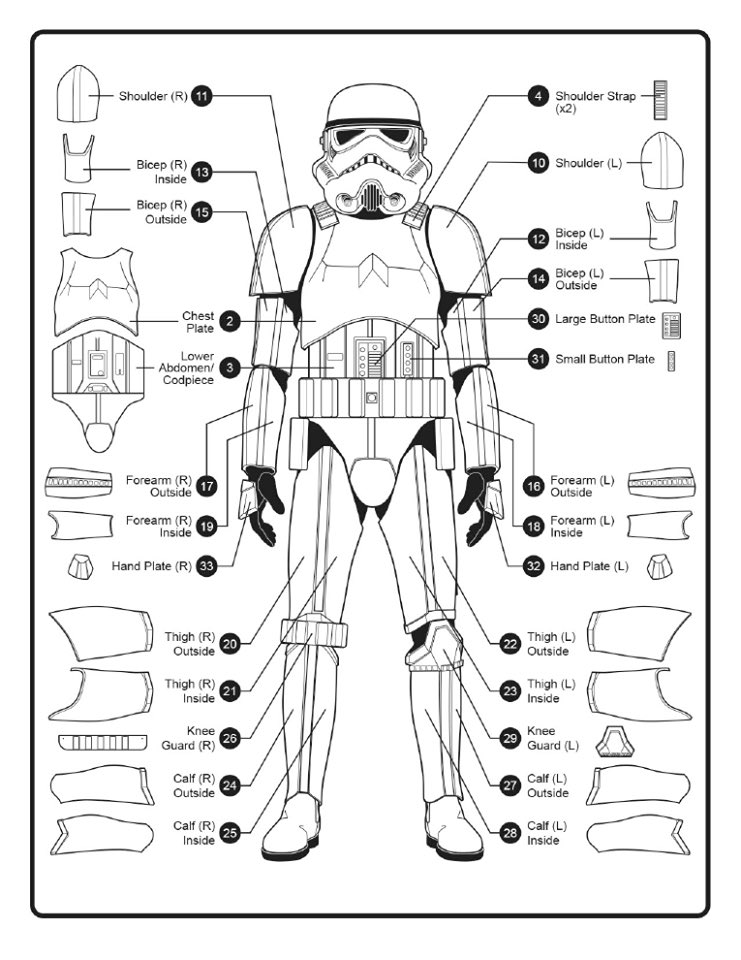 Shoulder (R) 11

Bicep (R) Inside 13

Bicep (R) Outside 15

Chest Plate 2

Lower Abdomen/ Codpiece 3

Forearm (R) Outside 17

Forearm (R) Inside 19

Hand Plate (R) 33

Thigh (R) Outside 20

Thigh (R) Inside 21

Knee Guard (R) 26

Calf (R) Outside 24

Calf (R) Inside 25

4 Shoulder Strap (x2)

10 Shoulder (L)

12 Bicep (L) Inside

14 Bicep (L) Outside

30 Large Button Plate

31 Small Button Plate

16 Forearm (L) Outside

18 Forearm (L) Inside

32 Hand Plate (L)

22 Thigh (L) Outside

23 Thigh (L) Inside

29 Knee Guard (L)

27 Calf (L) Outside

28 Calf (L) Inside