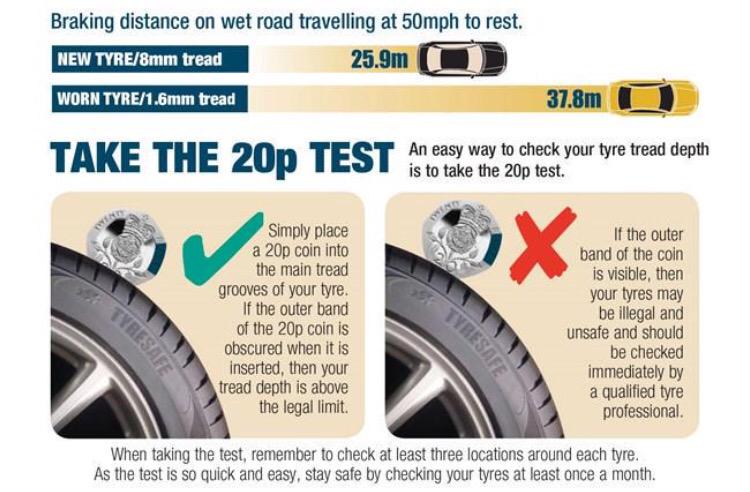 Braking distance on wet road travelling at 50mph to rest.

NEW TYRE/8mm tread 25.9m

WORN TYRE/1.6mm tread 37.8m

TAKE THE 20p TEST

An easy way to check your tyre tread depth is to take the 20p test.

TWENTY

TYRESAFE

Simply place a 20p coin into the main tread grooves of your tyre. If the outer band of the 20p coin is obscured when it is inserted, then your tread depth is above the legal limit.

TWENTY

TYRESAFE

If the outer band of the coin is visible, then your tyres may be illegal and unsafe and should be checked immediately by a qualified tyre professional.

When taking the test, remember to check at least three locations around each tyre. As the test is so quick and easy, stay safe by checking your tyres at least once a month.