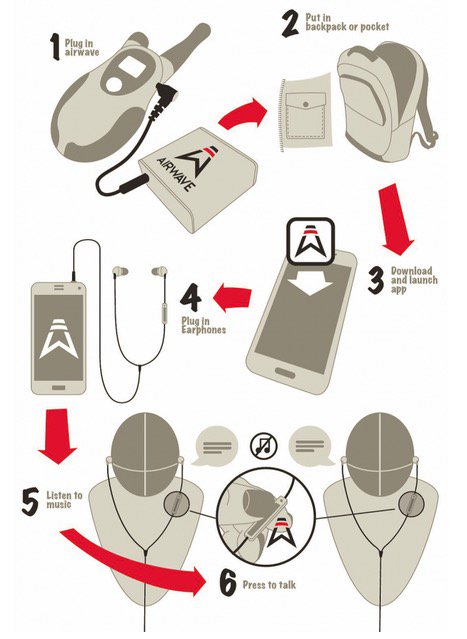 1 Plug in airwave

AIRWAVE

2 Put in backpack or pocket

3 Download and launch app

4 Plug in Earphones

5 Listen to music

6 Press to talk