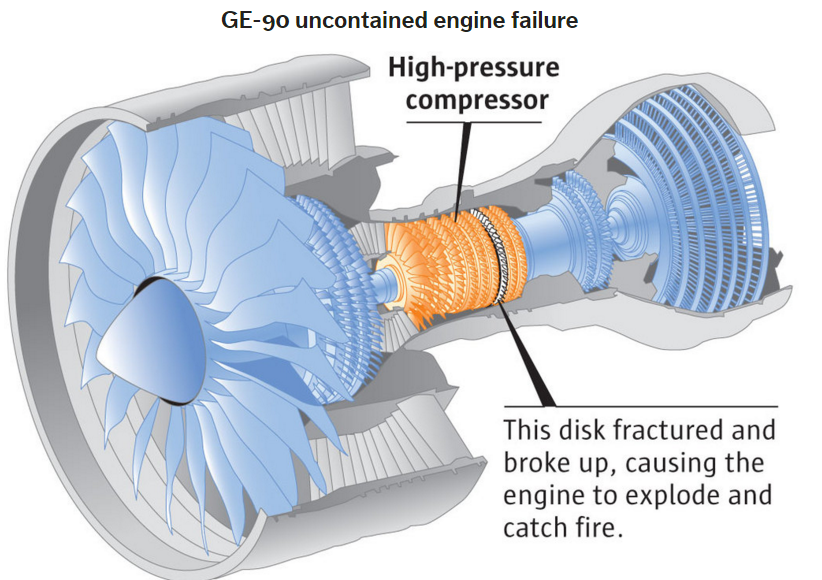 GE-90 uncontained engine failure

High-pressure compressor

This disk fractured and broke up, causing the engine to explode and catch fire.