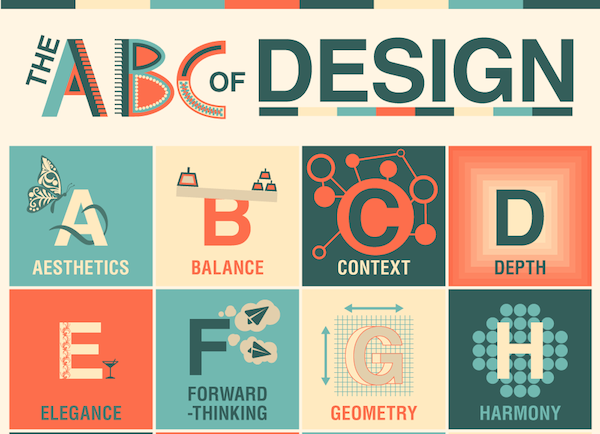 THE ABC OF DESIGN

A
AESTHETICS

B
BALANCE

C
CONTEXT

D
DEPTH

E
ELEGANCE

F
FORWARD -THINKING

G
GEOMETRY

H
HARMONY