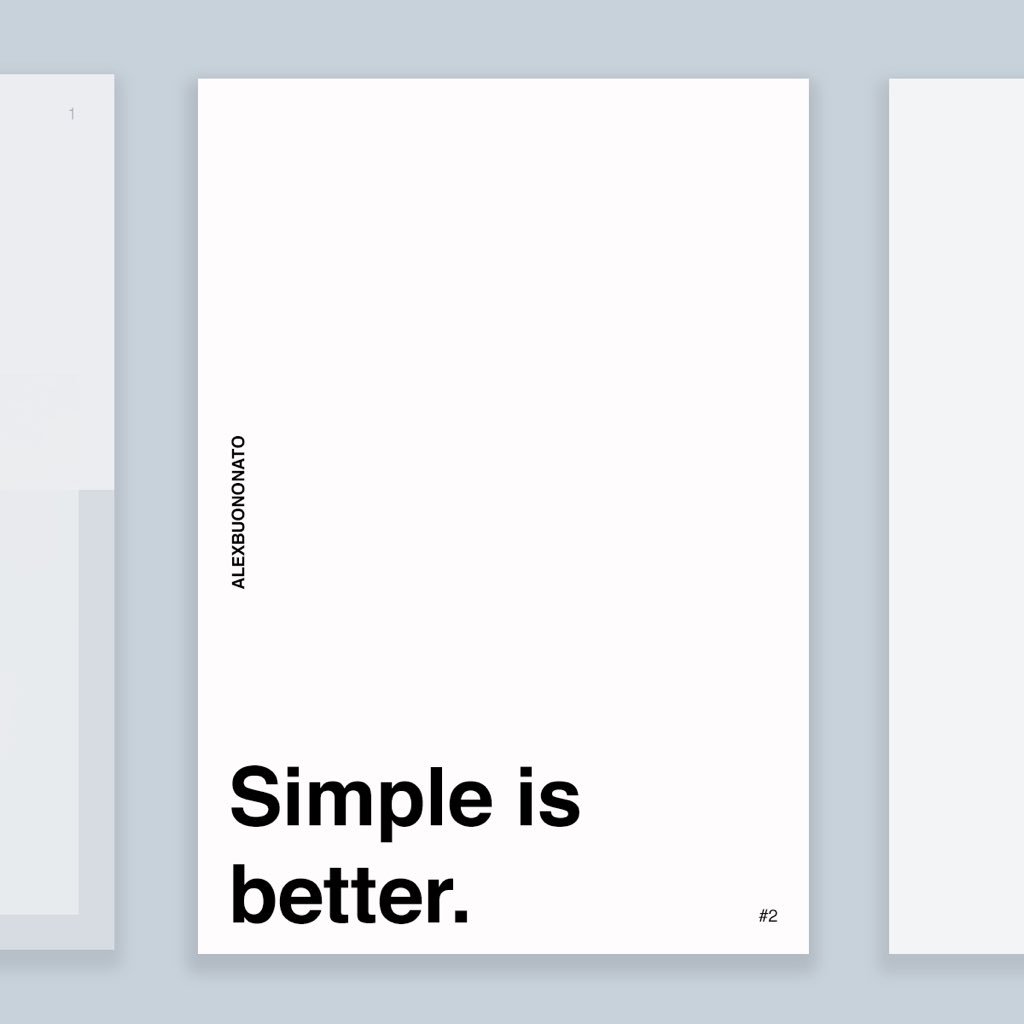 1

ALEXBUONONATO

Simple is better.

#2