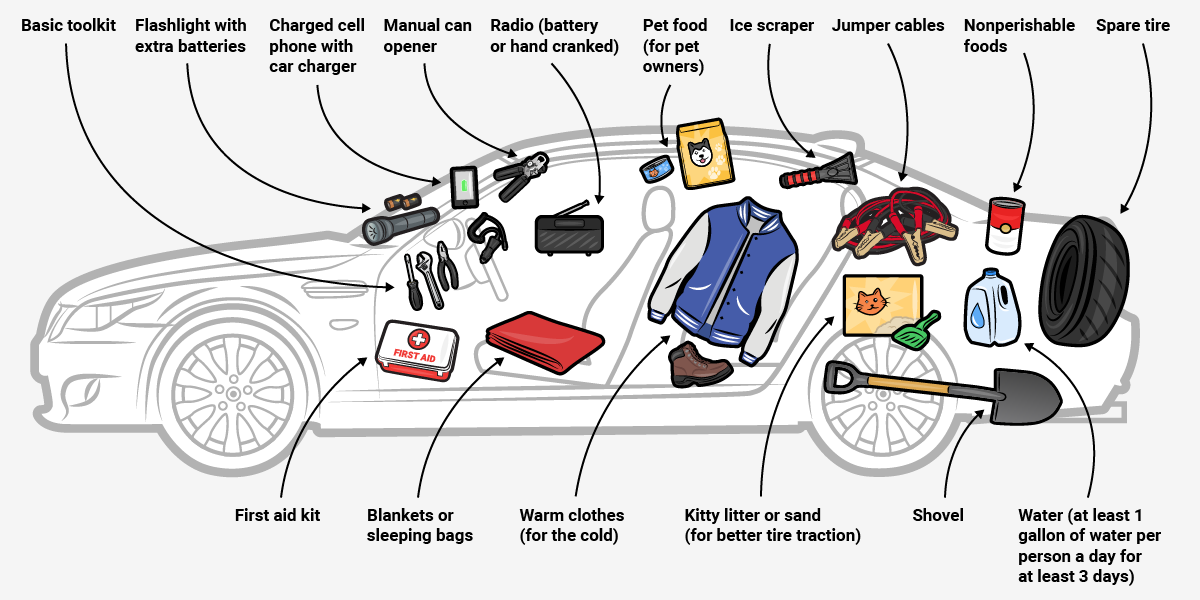 Basic toolkit

Flashlight with extra batteries

Charged cell phone with car charger

Manual can opener

Radio (battery or hand cranked)

Pet food (for pet owners)

Ice scraper

Jumper cables

Nonperishable foods

Spare tire

FIRST AID

First aid kit

Blankets or sleeping bags

Warm clothes (for the cold)

Kitty litter or sand (for better tire traction)

Shovel

Water (at least 1 gallon of water per person a day for at least 3 days)