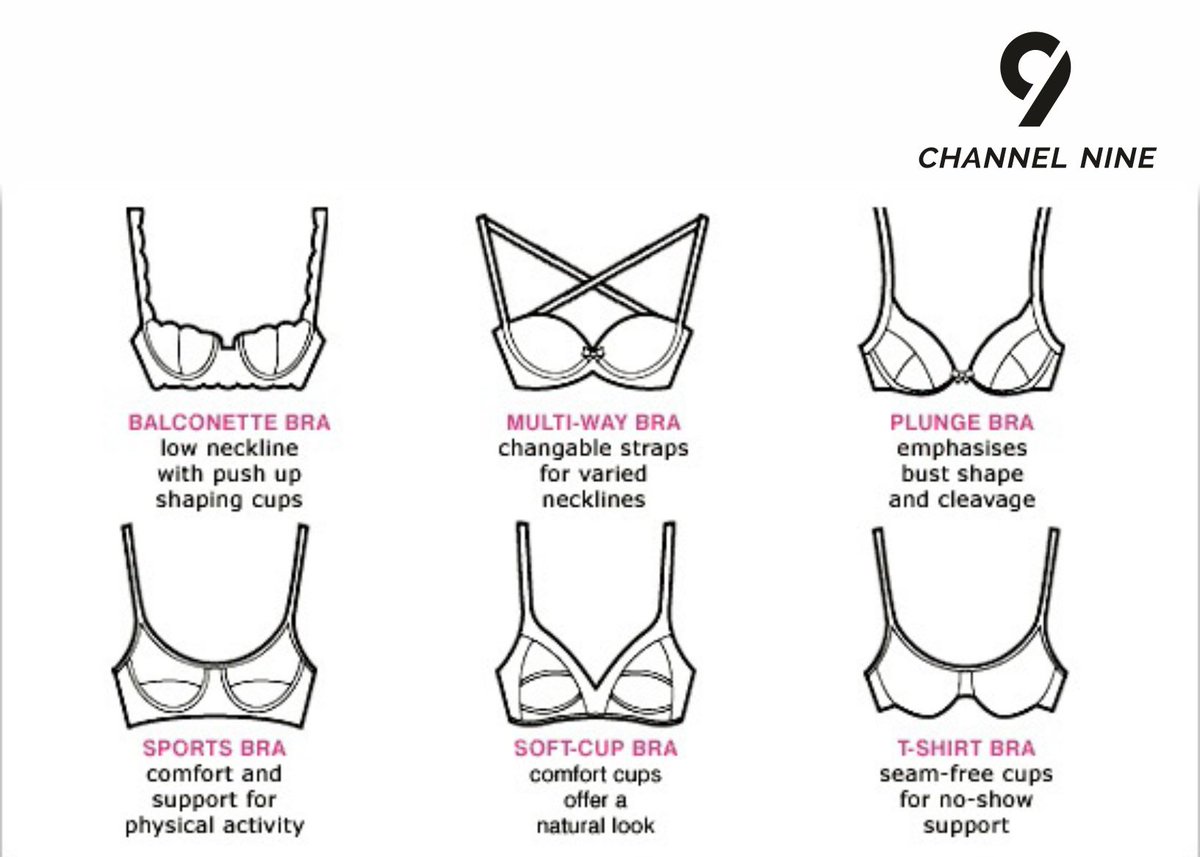 9
CHANNEL NINE

BALCONETTE BRA
low neckline with push up shaping cups

MULTI-WAY BRA
changable straps for varied necklines

PLUNGE BRA
emphasises bust shape and cleavage

SPORTS BRA
comfort and support for physical activity

SOFT-CUP BRA
comfort cups offer a natural look

T-SHIRT BRA
seam-free cups for no-show support