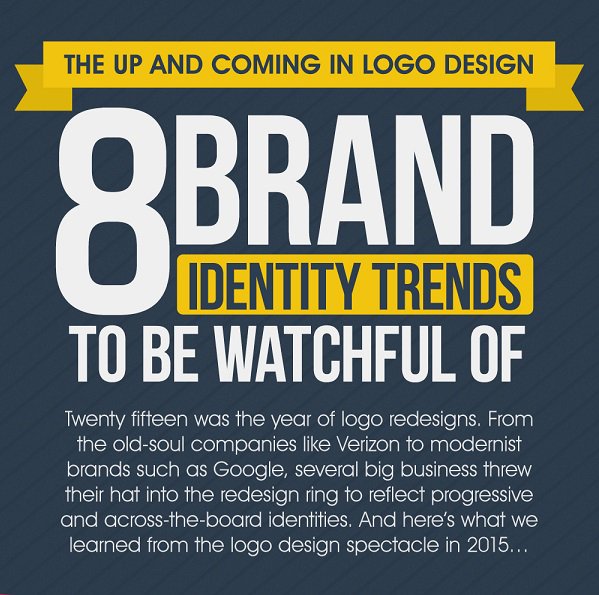 THE UP AND COMING IN LOGO DESIGN

8 BRAND IDENTITY TRENDS TO BE WATCHFUL OF

Twenty fifteen was the year of logo redesigns. From the old-soul companies like Verizon to modernist brands such as Google, several big business threw their hat into the redesign ring to reflect progressive and across-the-board identities. And here's what we learned from the logo design spectacle in 2015...