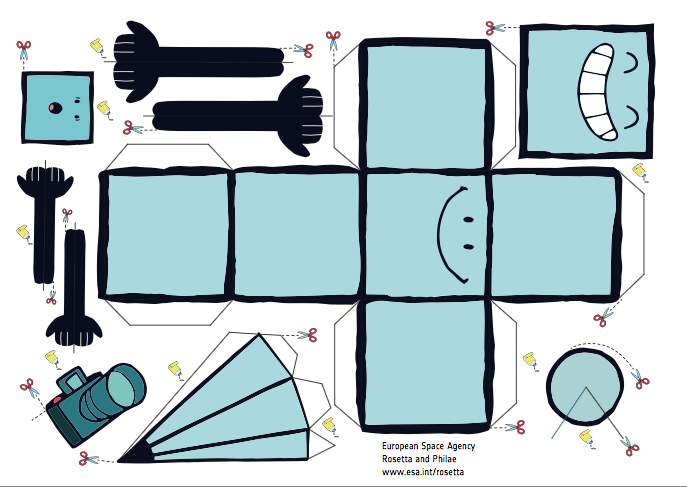 European Space Agency
Rosetta and Philae
www.esa.int/rosetta