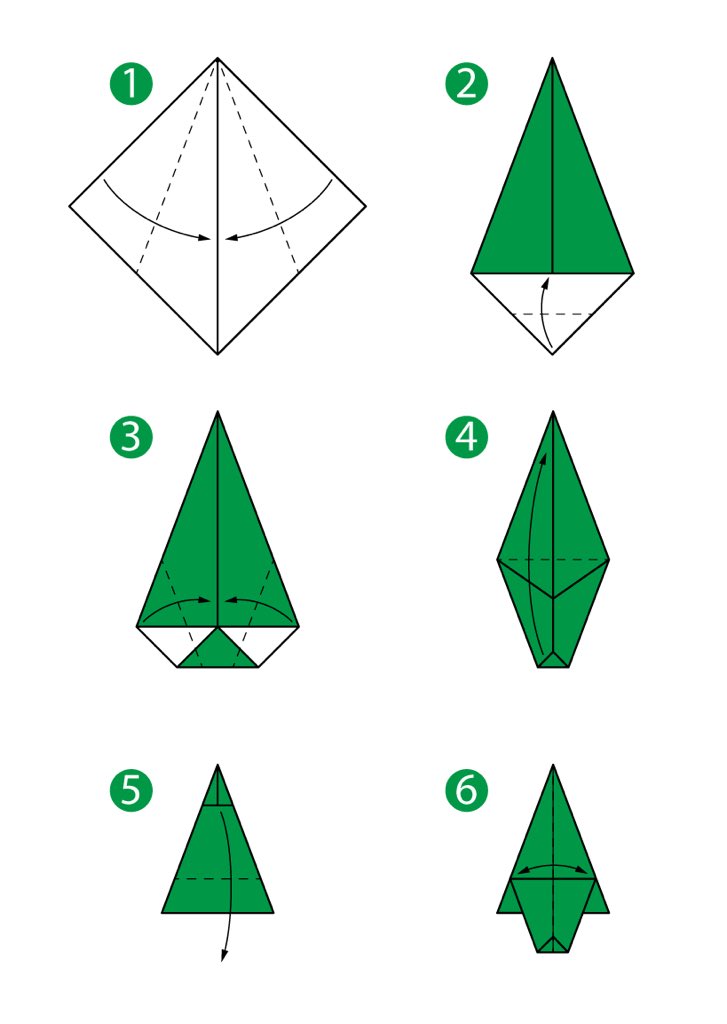 1

2

3

4

5

6