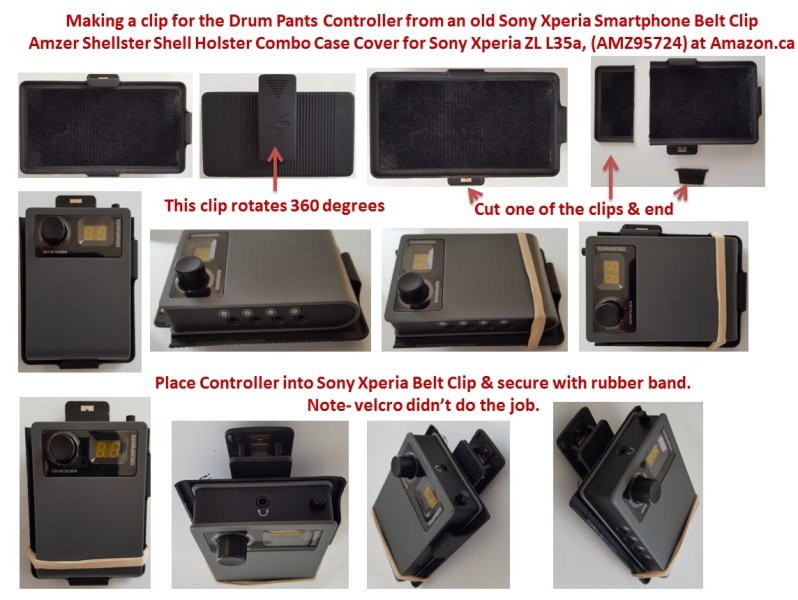 Making a clip for the Drum Pants Controller from an old Sony Xperia Smartphone Belt Clip
Amzer Shellster Shell Holster Combo Case Cover for Sony Xperia ZL L35a, (AMZ95724) at Amazon.ca

This clip rotates 360 degrees

Cut one of the clips & end

Place Controller into Sony Xperia Belt Clip & secure with rubber band.
Note- velcro didn't do the job.