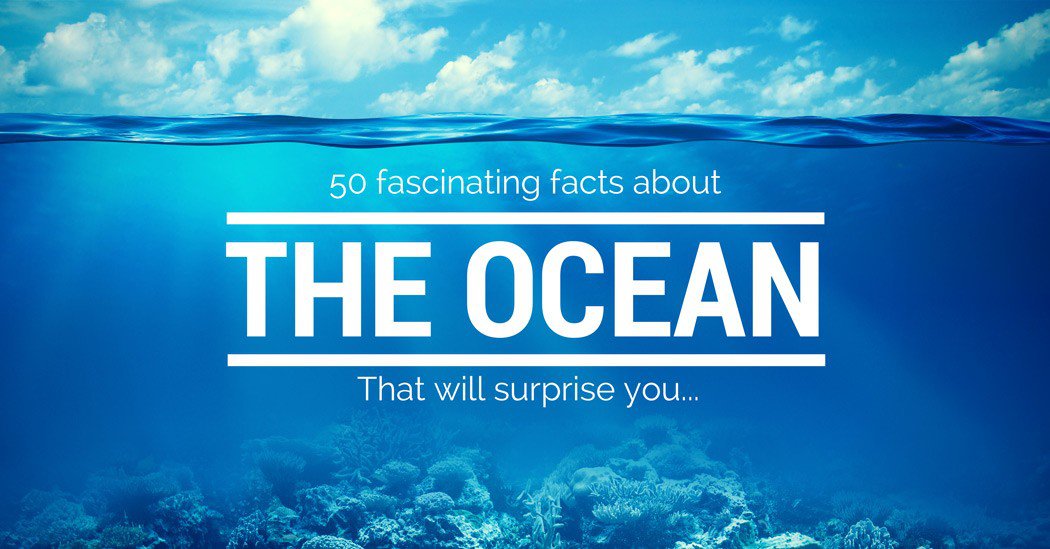 50 fascinating facts about

THE OCEAN

That will surprise you...