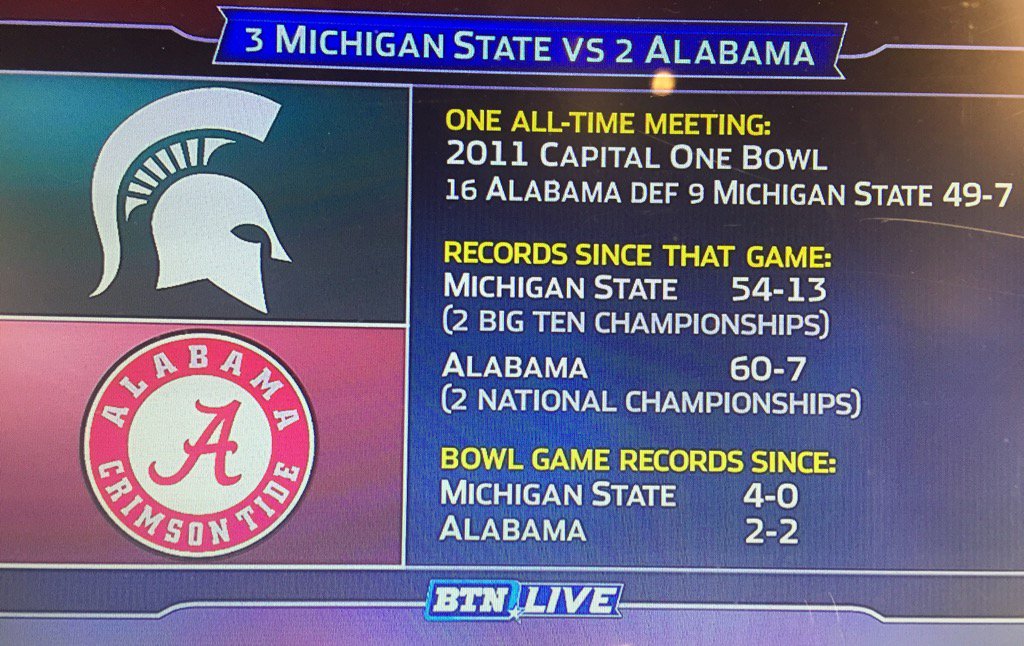 3 MICHIGAN STATE VS 2 ALABAMA

ALABAMA
A
CRIMSON TIDE

ONE ALL-TIME MEETING:
2011 CAPITAL ONE BOWL
16 ALABAMA DEF 9 MICHIGAN STATE 49-7

RECORDS SINCE THAT GAME:
MICHIGAN STATE 54-13
(2 BIG TEN CHAMPIONSHIPS)

ALABAMA 60-7
(2 NATIONAL CHAMPIONSHIPS)

BOWL GAME RECORDS SINCE:
MICHIGAN STATE 4-0
ALABAMA 2-2

BTN LIVE