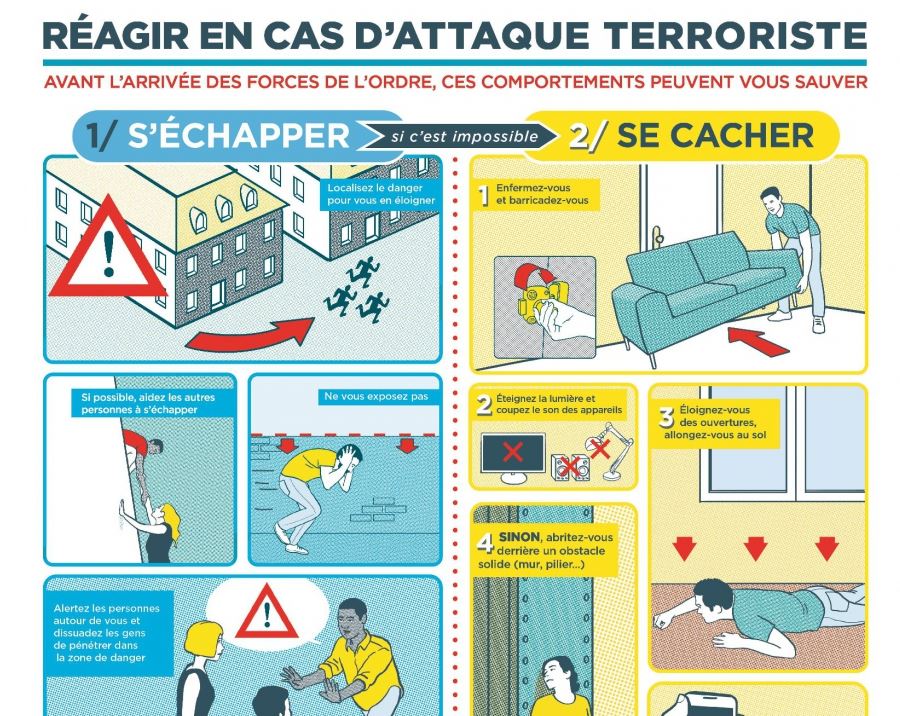 RÉAGIR EN CAS D'ATTAQUE TERRORISTE

AVANT L'ARRIVÉE DES FORCES DE L'ORDRE, CES COMPORTEMENTS PEUVENT VOUS SAUVER

1/ S'ÉCHAPPER

si c'est impossible

2/ SE CACHER

Localisez le danger pour vous en éloigner

Si possible, aidez les autres personnes à s'échapper

Ne vous exposez pas

Alertez les personnes autour de vous et dissuadez les gens de pénétrer dans la zone de danger

1 Enfermez-vous et barricadez-vous

2 Éteignez la lumière et coupez le son des appareils

3 Éloignez-vous des ouvertures, allongez-vous au sol

4 SINON, abritez-vous derrière un obstacle solide (mur, pilier...)