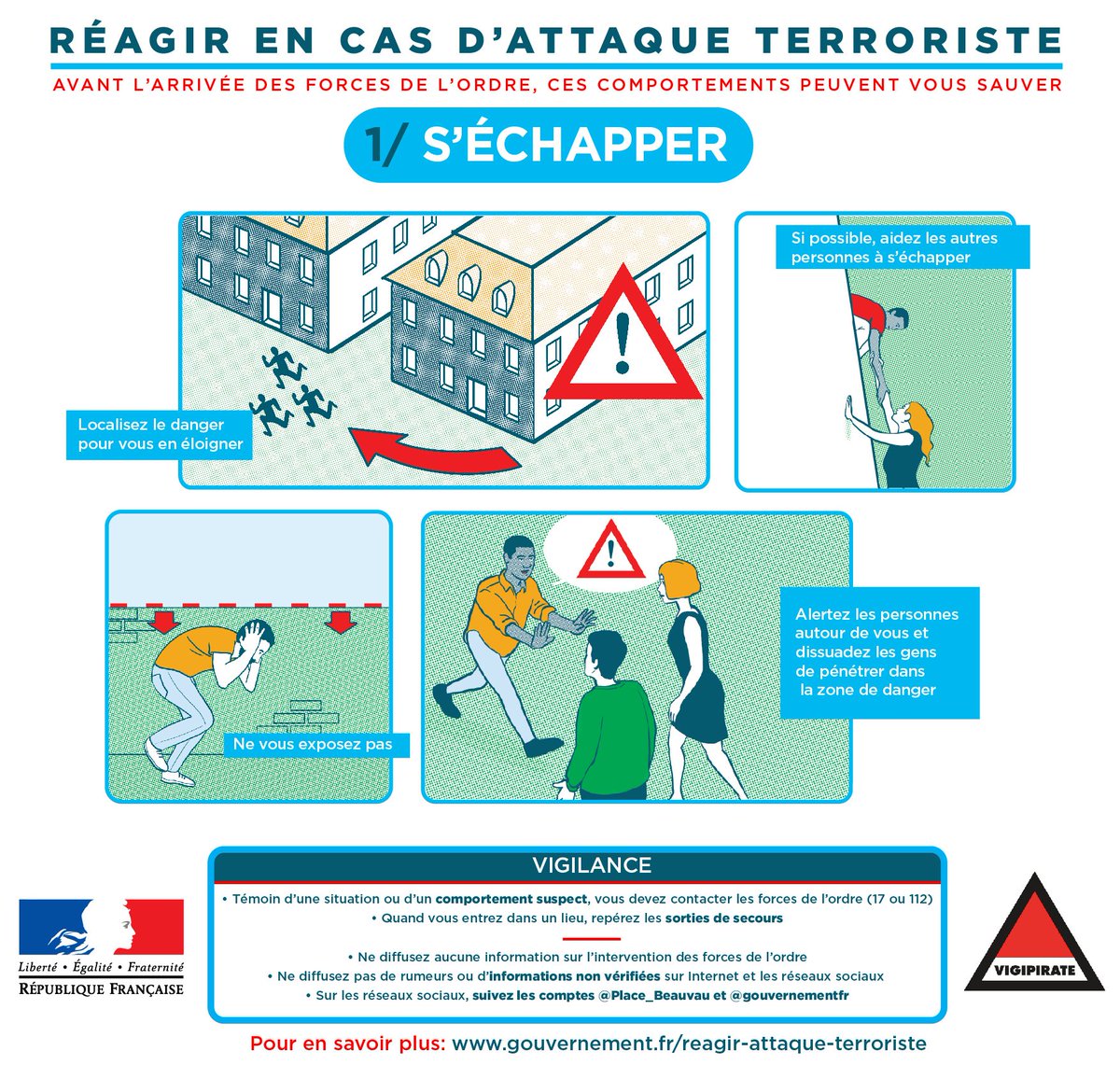 RÉAGIR EN CAS D'ATTAQUE TERRORISTE

AVANT L'ARRIVÉE DES FORCES DE L'ORDRE, CES COMPORTEMENTS PEUVENT VOUS SAUVER

1/ S'ÉCHAPPER

Localisez le danger pour vous en éloigner

Si possible, aidez les autres personnes à s'échapper

Ne vous exposez pas

Alertez les personnes autour de vous et dissuadez les gens de pénétrer dans la zone de danger

Liberté • Égalité • Fraternité
RÉPUBLIQUE FRANÇAISE

VIGILANCE

• Témoin d'une situation ou d'un comportement suspect, vous devez contacter les forces de l'ordre (17 ou 112)
• Quand vous entrez dans un lieu, repérez les sorties de secours

• Ne diffusez aucune information sur l'intervention des forces de l'ordre
• Ne diffusez pas de rumeurs ou d'informations non vérifiées sur Internet et les réseaux sociaux
• Sur les réseaux sociaux, suivez les comptes @Place_Beauvau et @gouvernementfr

VIGIPIRATE

Pour en savoir plus: www.gouvernement.fr/reagir-attaque-terroriste