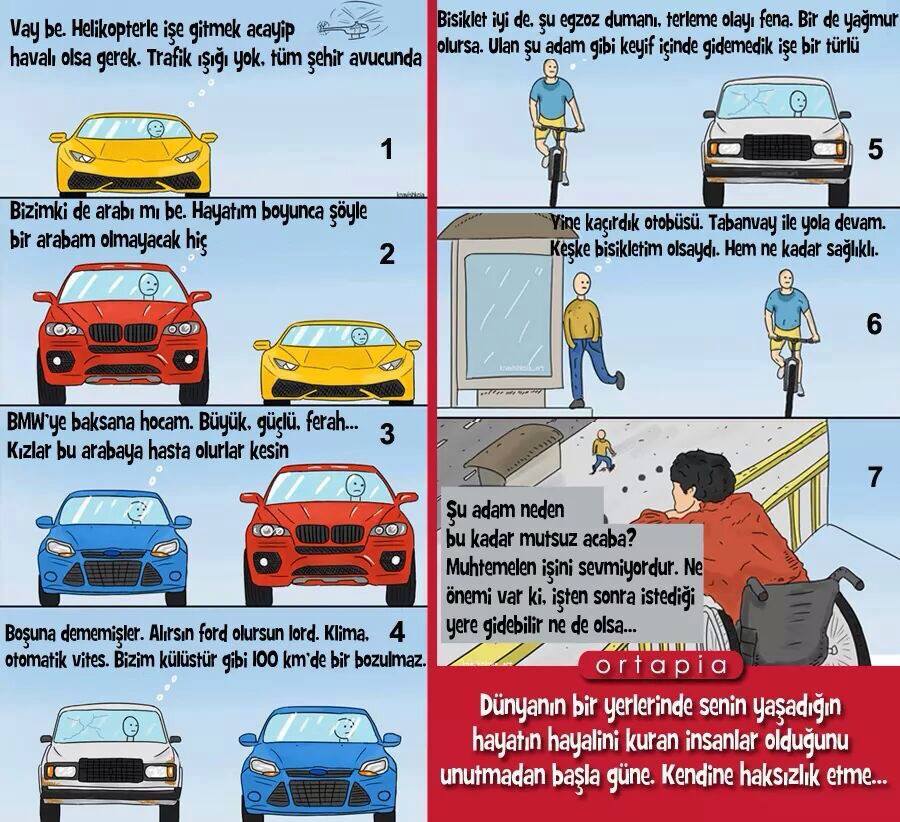 Vay be. Helikopterle işe gitmek acayip havalı olsa gerek. Trafik ışığı yok, tüm şehir avucunda

1

Bizimki de arabı mı be. Hayatım boyunca şöyle bir arabam olmayacak hiç

2

BMW'ye baksana hocam. Büyük, güçlü, ferah... Kızlar bu arabaya hasta olurlar kesin

3

Boşuna dememişler. Alırsın ford olursun lord. Klima, otomatik vites. Bizim külüstür gibi 100 km'de bir bozulmaz.

4

Bisiklet iyi de, şu egzoz dumanı, terleme olayı fena. Bir de yağmur olursa. Ulan şu adam gibi keyif içinde gidemedik işe bir türlü

5

Yine kaçırdık otobüsü. Tabanvay ile yola devam. Keşke bisikletim olsaydı. Hem ne kadar sağlıklı.

6

7

Şu adam neden bu kadar mutsuz acaba? Muhtemelen işini sevmiyordur. Ne önemi var ki, işten sonra istediği yere gidebilir ne de olsa...

ortapia

Dünyanın bir yerlerinde senin yaşadığın hayatın hayalini kuran insanlar olduğunu unutmadan başla güne. Kendine haksızlık etme...