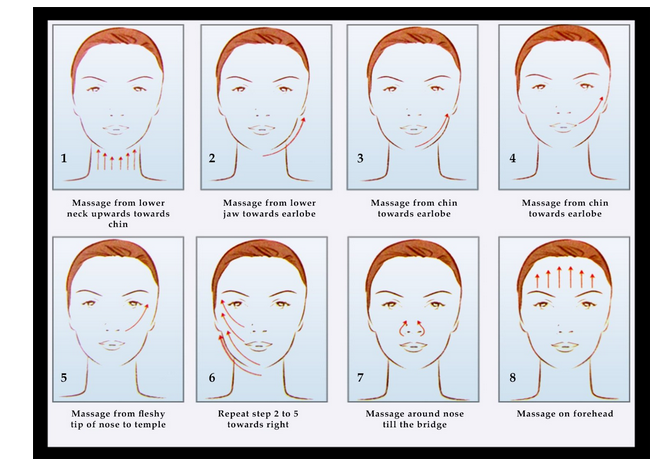 1

Massage from lower neck upwards towards chin

2

Massage from lower jaw towards earlobe

3

Massage from chin towards earlobe

4

Massage from chin towards earlobe

5

Massage from fleshy tip of nose to temple

6

Repeat step 2 to 5 towards right

7

Massage around nose till the bridge

8

Massage on forehead