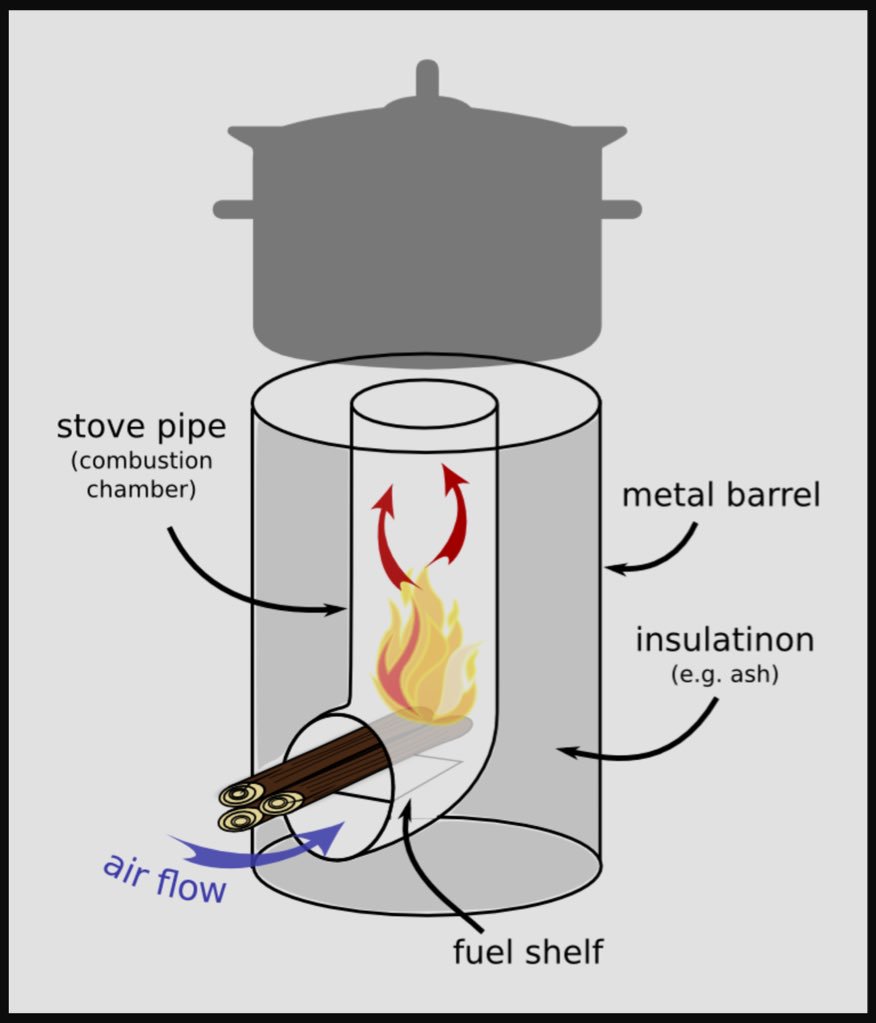 stove pipe
(combustion chamber)

metal barrel

insulatinon
(e.g. ash)

air flow

fuel shelf