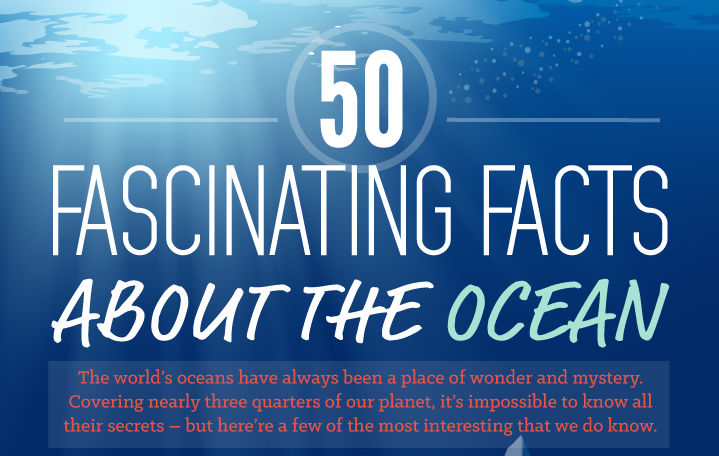 50

FASCINATING FACTS

ABOUT THE OCEAN

The world's oceans have always been a place of wonder and mystery. Covering nearly three quarters of our planet, it's impossible to know all their secrets – but here're a few of the most interesting that we do know.