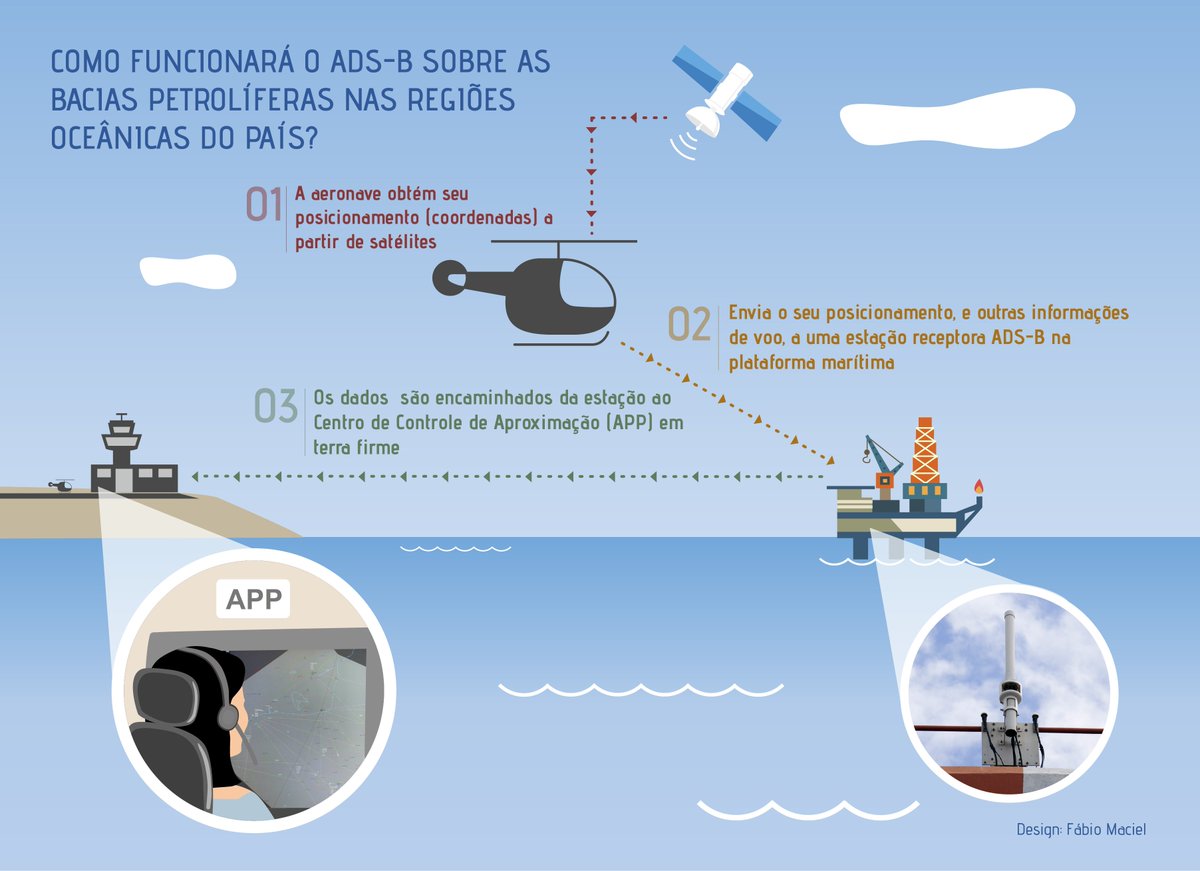 COMO FUNCIONARÁ O ADS-B SOBRE AS BACIAS PETROLÍFERAS NAS REGIÕES OCEÂNICAS DO PAÍS?

01 A aeronave obtém seu posicionamento (coordenadas) a partir de satélites

02 Envia o seu posicionamento, e outras informações de voo, a uma estação receptora ADS-B na plataforma marítima

03 Os dados são encaminhados da estação ao Centro de Controle de Aproximação (APP) em terra firme

APP

Design: Fábio Maciel