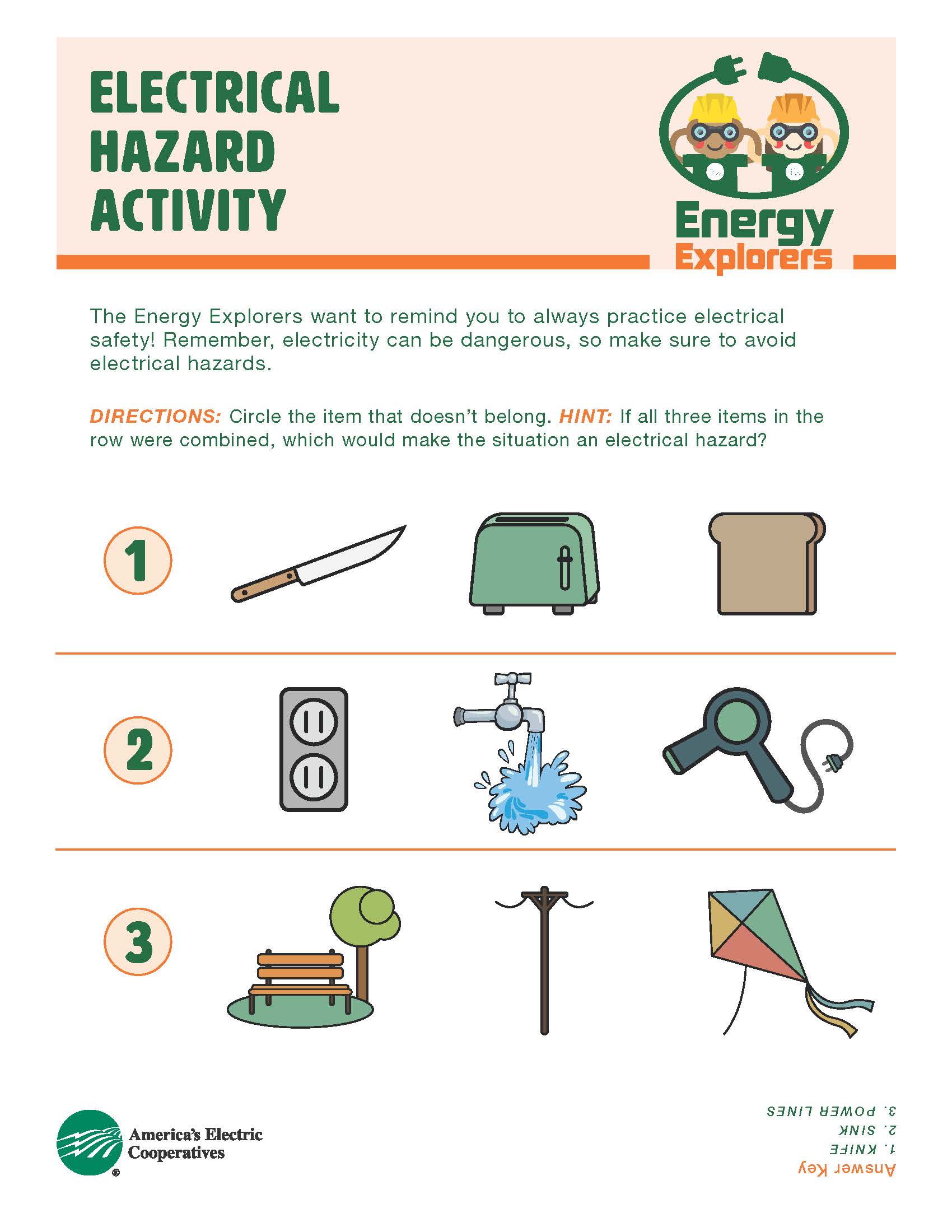 ELECTRICAL HAZARD ACTIVITY

Energy Explorers

The Energy Explorers want to remind you to always practice electrical safety! Remember, electricity can be dangerous, so make sure to avoid electrical hazards.

DIRECTIONS: Circle the item that doesn't belong. HINT: If all three items in the row were combined, which would make the situation an electrical hazard?

1

2

3

America's Electric Cooperatives

Answer Key
1. KNIFE
2. SINK
3. POWER LINES