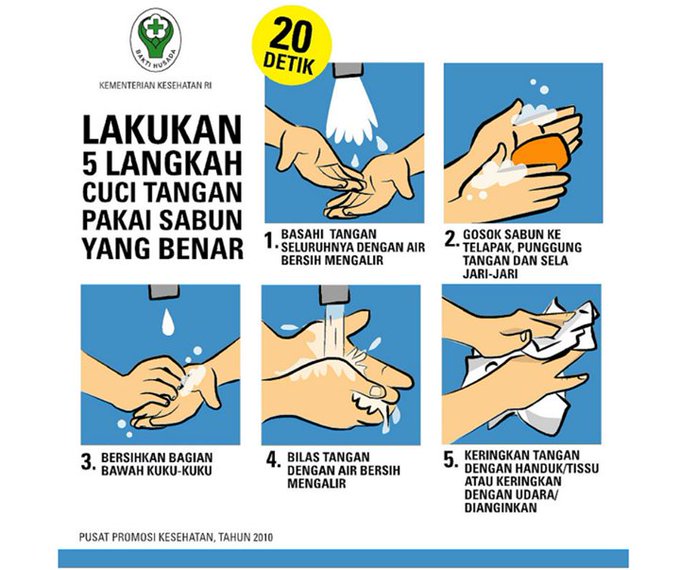 BAKTI HUSADA

KEMENTERIAN KESEHATAN RI

20 DETIK

LAKUKAN 5 LANGKAH CUCI TANGAN PAKAI SABUN YANG BENAR

1. BASAHI TANGAN SELURUHNYA DENGAN AIR BERSIH MENGALIR

2. GOSOK SABUN KE TELAPAK, PUNGGUNG TANGAN DAN SELA JARI-JARI

3. BERSIHKAN BAGIAN BAWAH KUKU-KUKU

4. BILAS TANGAN DENGAN AIR BERSIH MENGALIR

5. KERINGKAN TANGAN DENGAN HANDUK/TISSU ATAU KERINGKAN DENGAN UDARA/ DIANGINKAN

PUSAT PROMOSI KESEHATAN, TAHUN 2010