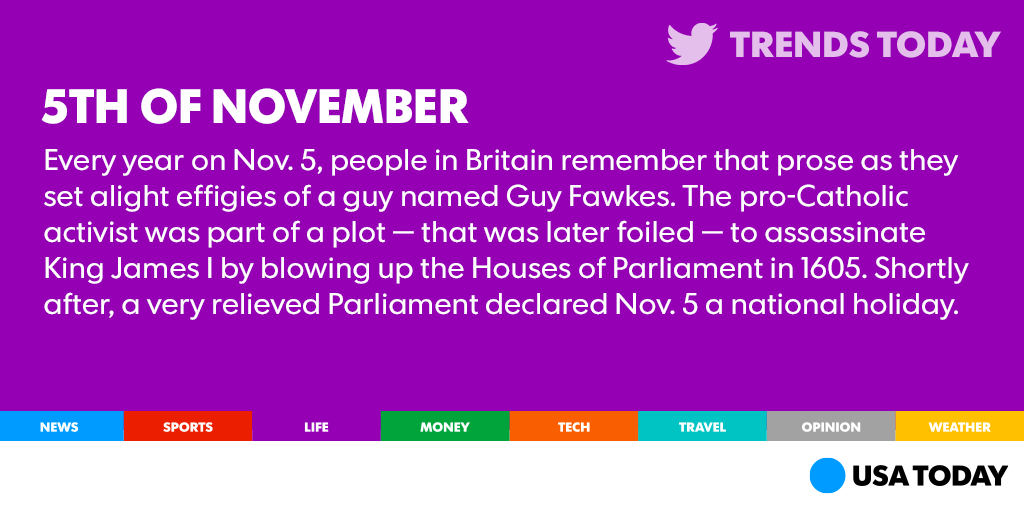 TRENDS TODAY

5TH OF NOVEMBER

Every year on Nov. 5, people in Britain remember that prose as they set alight effigies of a guy named Guy Fawkes. The pro-Catholic activist was part of a plot — that was later foiled — to assassinate King James I by blowing up the Houses of Parliament in 1605. Shortly after, a very relieved Parliament declared Nov. 5 a national holiday.

NEWS SPORTS LIFE MONEY TECH TRAVEL OPINION WEATHER

USA TODAY