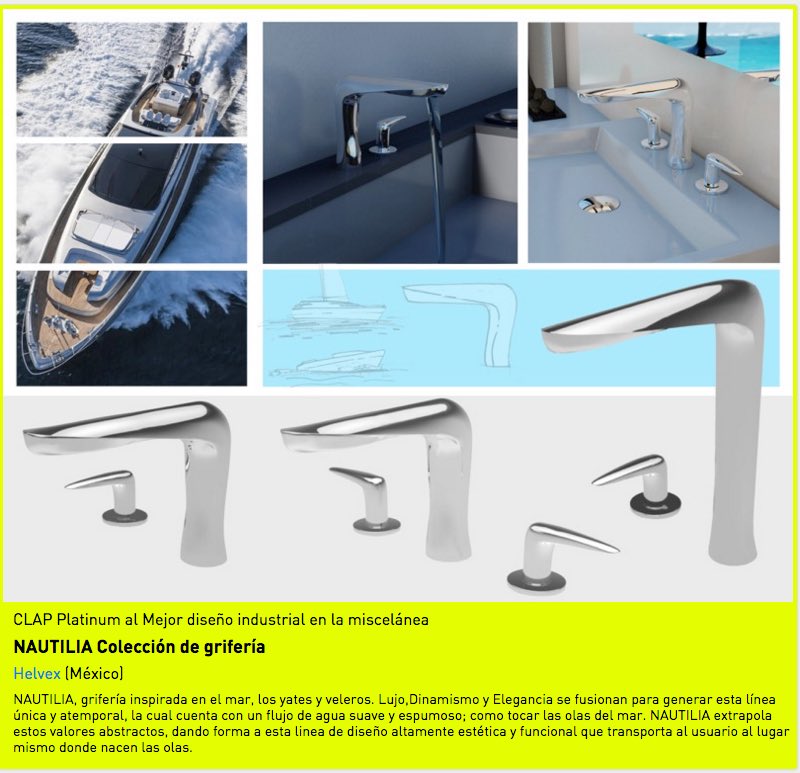 CLAP Platinum al Mejor diseño industrial en la miscelánea

NAUTILIA Colección de grifería

Helvex (México)

NAUTILIA, grifería inspirada en el mar, los yates y veleros. Lujo,Dinamismo y Elegancia se fusionan para generar esta línea única y atemporal, la cual cuenta con un flujo de agua suave y espumoso; como tocar las olas del mar. NAUTILIA extrapola estos valores abstractos, dando forma a esta linea de diseño altamente estética y funcional que transporta al usuario al lugar mismo donde nacen las olas.