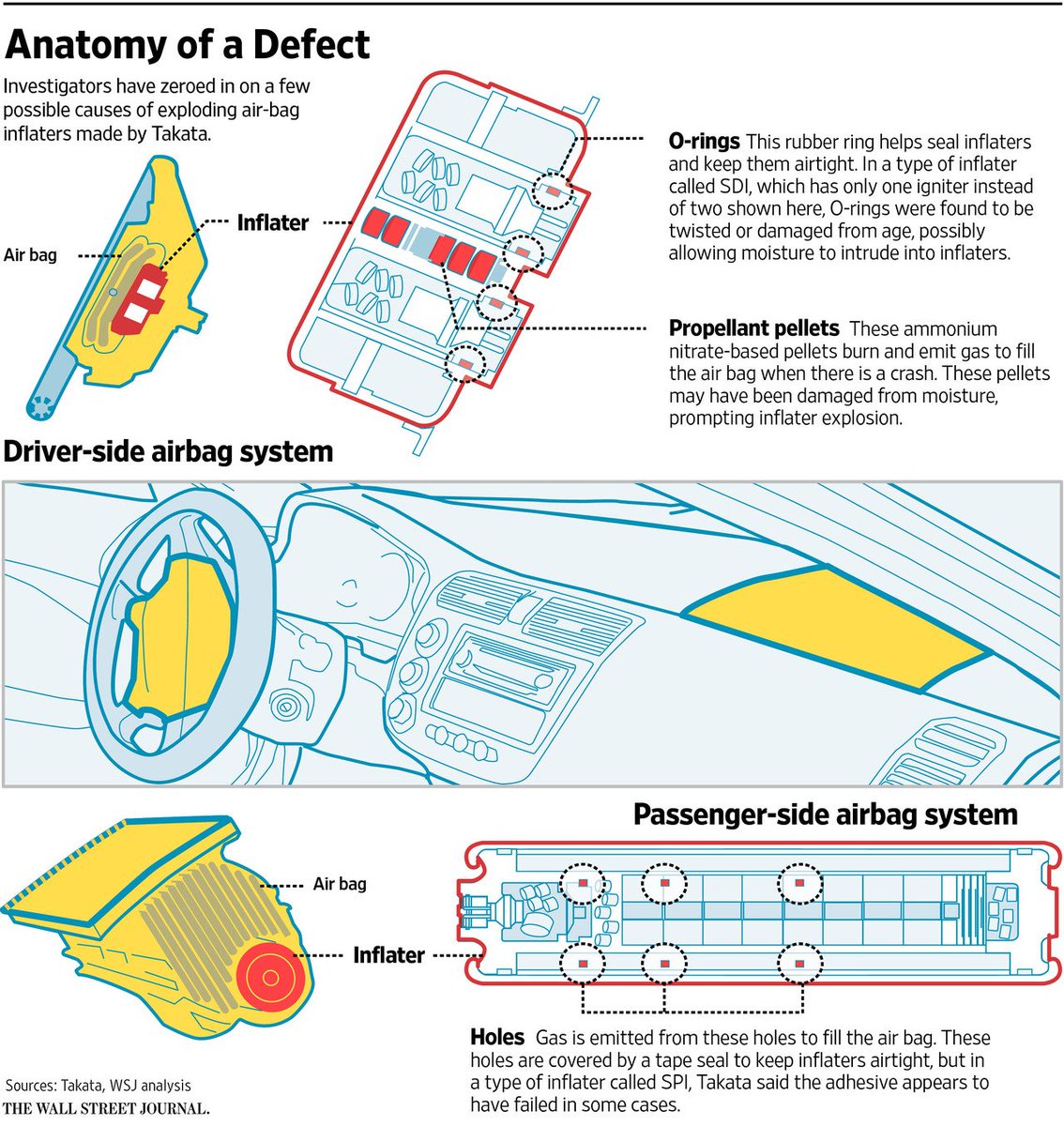 Anatomy of a Defect

Investigators have zeroed in on a few possible causes of exploding air-bag inflaters made by Takata.

Air bag

Inflater

O-rings This rubber ring helps seal inflaters and keep them airtight. In a type of inflater called SDI, which has only one igniter instead of two shown here, O-rings were found to be twisted or damaged from age, possibly allowing moisture to intrude into inflaters.

Propellant pellets These ammonium nitrate-based pellets burn and emit gas to fill the air bag when there is a crash. These pellets may have been damaged from moisture, prompting inflater explosion.

Driver-side airbag system

Passenger-side airbag system

Air bag

Inflater

Holes Gas is emitted from these holes to fill the air bag. These holes are covered by a tape seal to keep inflaters airtight, but in a type of inflater called SPI, Takata said the adhesive appears to have failed in some cases.

Sources: Takata, WSJ analysis

THE WALL STREET JOURNAL.