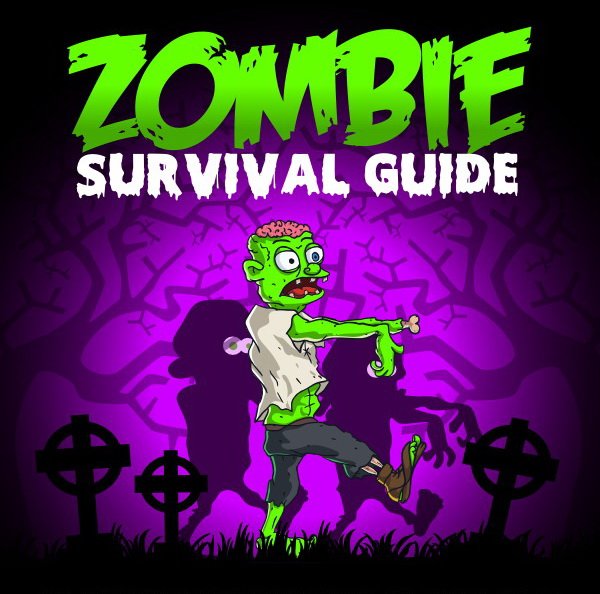 ZOMBIE
SURVIVAL GUIDE