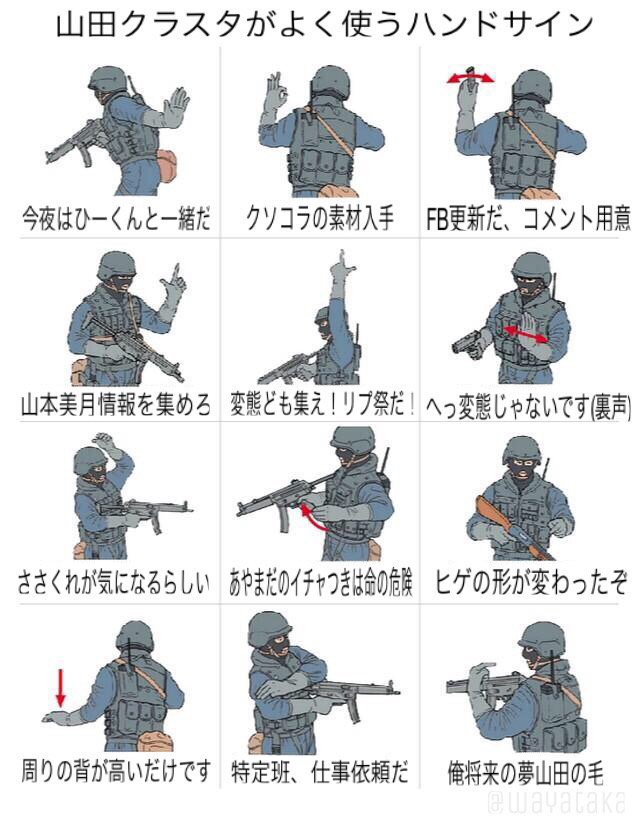 山田クラスタがよく使うハンドサイン

今夜はひーくんと一緒だ

クソコラの素材入手

FB更新だ、コメント用意

山本美月情報を集めろ

変態ども集え！リプ祭だ！

へっ変態じゃないです(裏声)

ささくれが気になるらしい

あやまだのイチャつきは命の危険

ヒゲの形が変わったぞ

周りの背が高いだけです

特定班、仕事依頼だ

俺将来の夢山田の毛

@wayataka