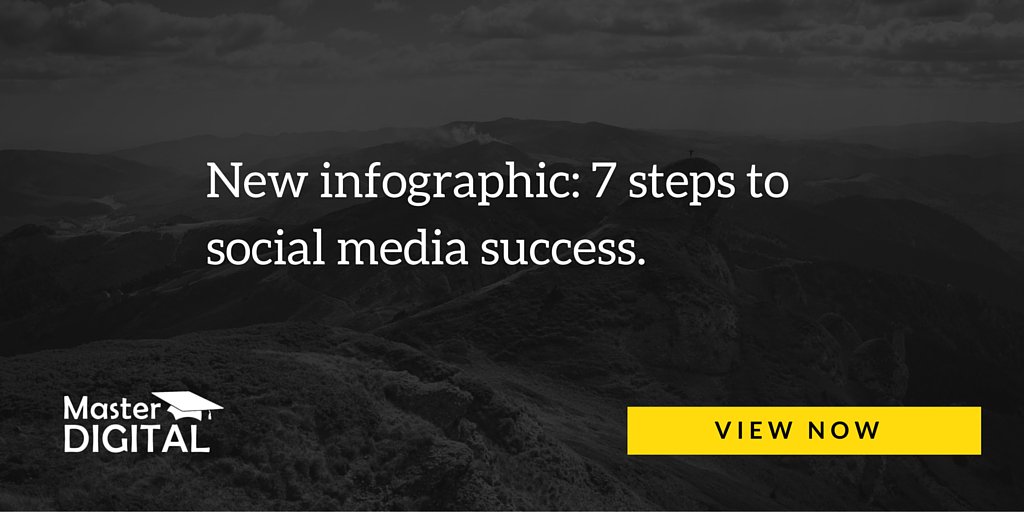 New infographic: 7 steps to social media success.

Master DIGITAL

VIEW NOW