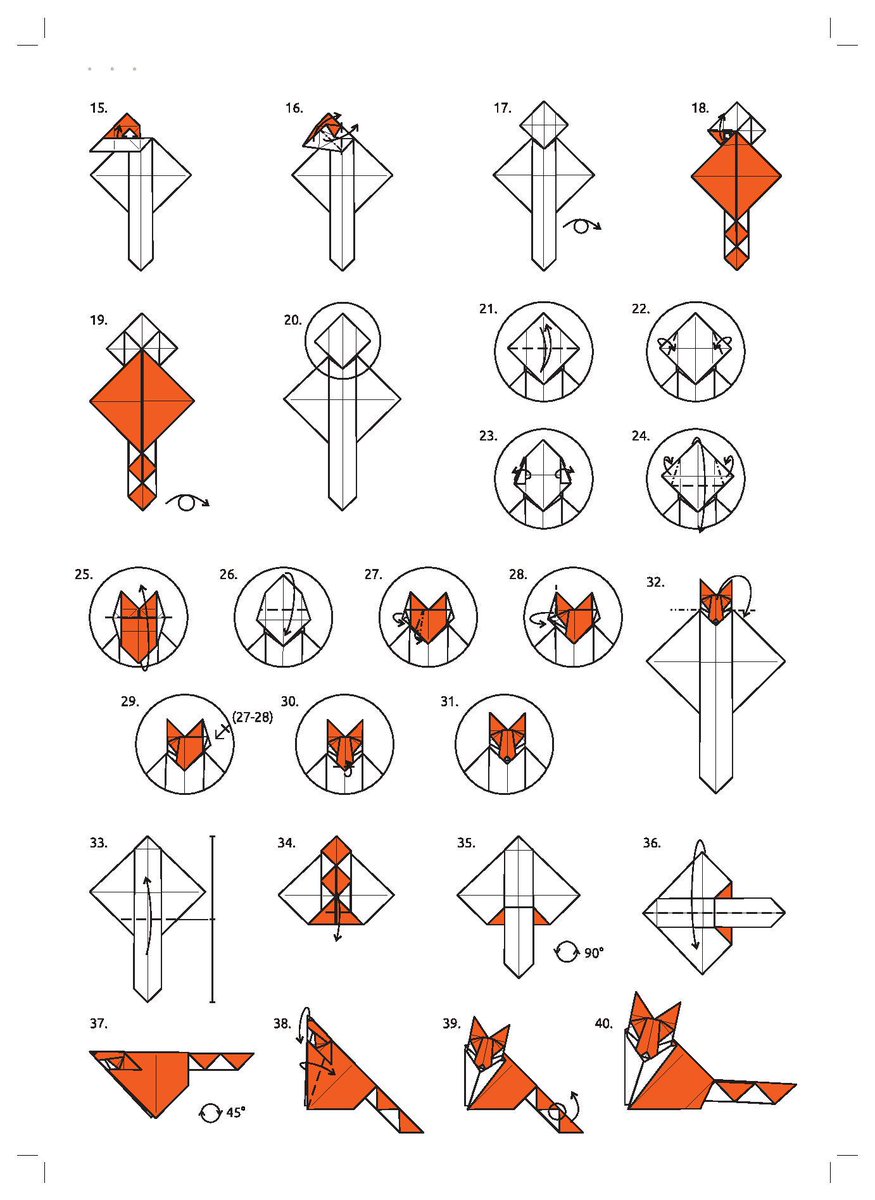 15.

16.

17.

18.

19.

20.

21.

22.

23.

24.

25.

26.

27.

28.

32.

29.

(27-28)

30.

31.

33.

34.

35.

90°

36.

37.

45°

38.

39.

40.