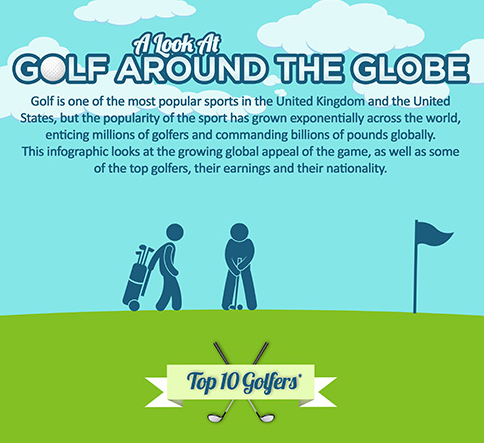 A Look At
GOLF AROUND THE GLOBE

Golf is one of the most popular sports in the United Kingdom and the United States, but the popularity of the sport has grown exponentially across the world, enticing millions of golfers and commanding billions of pounds globally.
This infographic looks at the growing global appeal of the game, as well as some of the top golfers, their earnings and their nationality.

Top 10 Golfers*