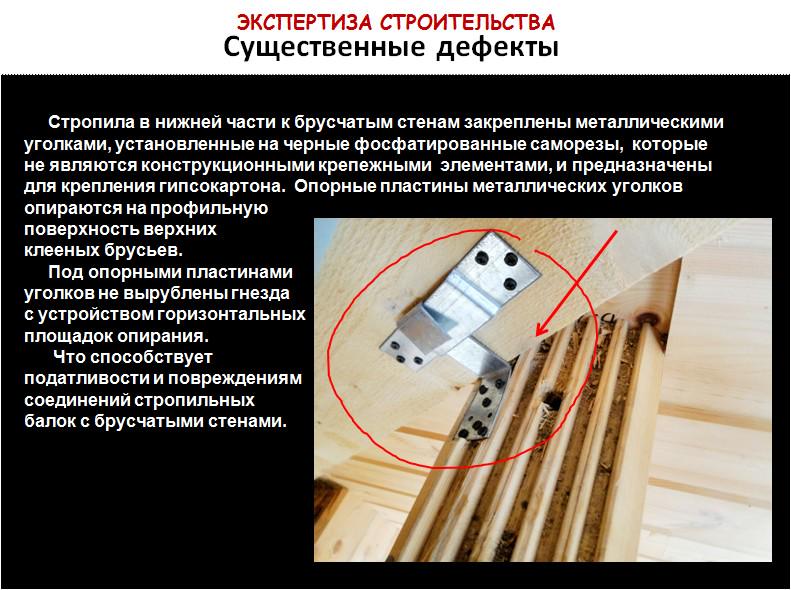 ЭКСПЕРТИЗА СТРОИТЕЛЬСТВА
Существенные дефекты

Стропила в нижней части к брусчатым стенам закреплены металлическими уголками, установленные на черные фосфатированные саморезы, которые не являются конструкционными крепежными элементами, и предназначены для крепления гипсокартона. Опорные пластины металлических уголков опираются на профильную поверхность верхних клееных брусьев.

Под опорными пластинами уголков не вырублены гнезда с устройством горизонтальных площадок опирания.

Что способствует податливости и повреждениям соединений стропильных балок с брусчатыми стенами.