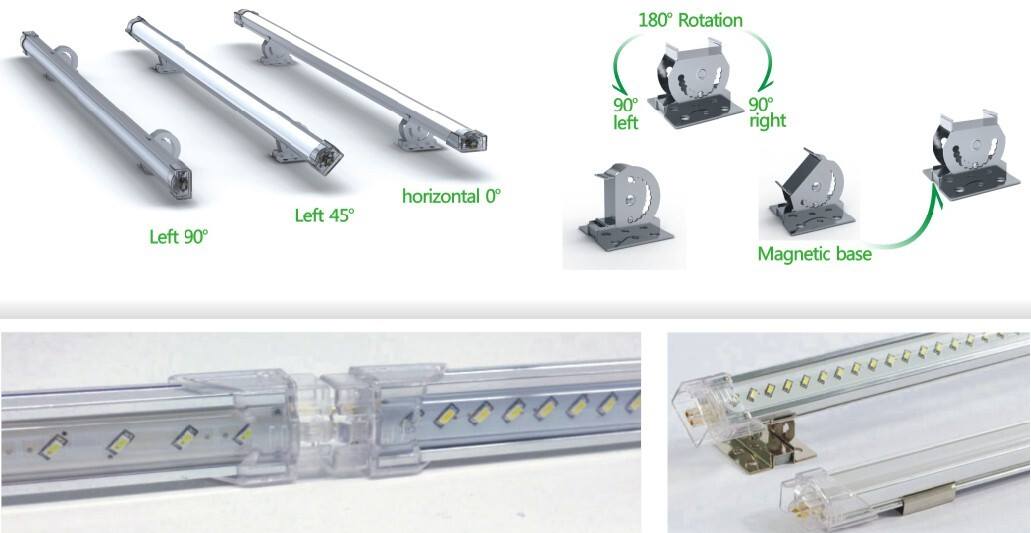 Left 90°

Left 45°

horizontal 0°

180° Rotation

90° left

90° right

Magnetic base