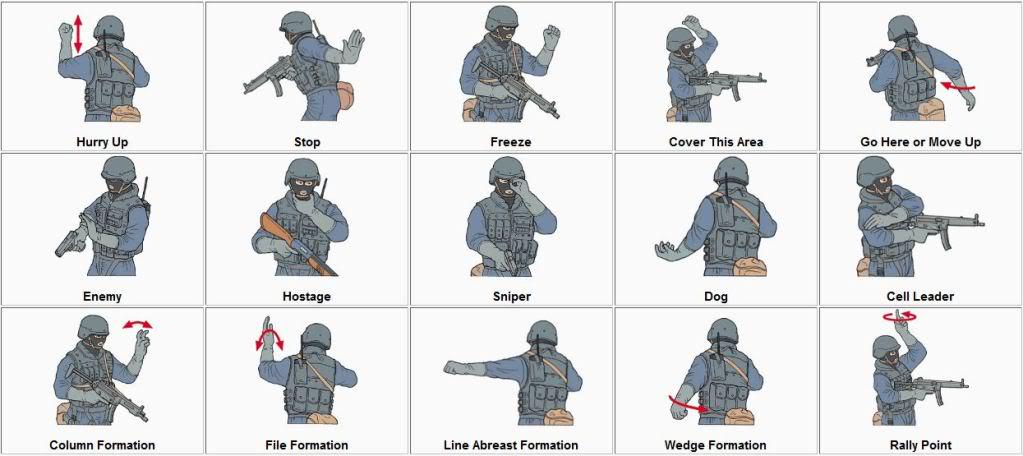 Hurry Up

Stop

Freeze

Cover This Area

Go Here or Move Up

Enemy

Hostage

Sniper

Dog

Cell Leader

Column Formation

File Formation

Line Abreast Formation

Wedge Formation

Rally Point