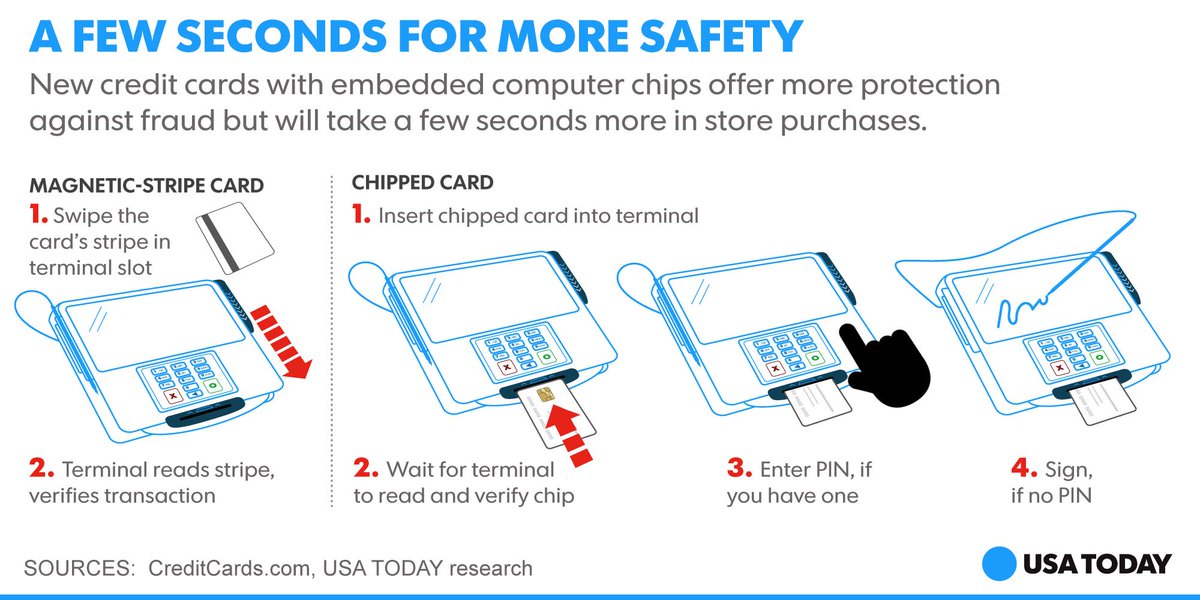 A FEW SECONDS FOR MORE SAFETY

New credit cards with embedded computer chips offer more protection against fraud but will take a few seconds more in store purchases.

MAGNETIC-STRIPE CARD

1. Swipe the card's stripe in terminal slot

2. Terminal reads stripe, verifies transaction

CHIPPED CARD

1. Insert chipped card into terminal

2. Wait for terminal to read and verify chip

3. Enter PIN, if you have one

4. Sign, if no PIN

SOURCES: CreditCards.com, USA TODAY research

USA TODAY