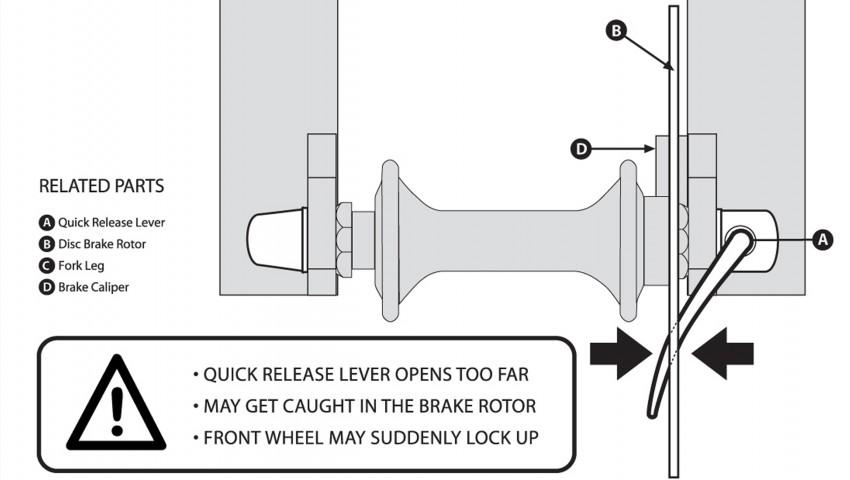 B

D

A

RELATED PARTS

A Quick Release Lever
B Disc Brake Rotor
C Fork Leg
D Brake Caliper

• QUICK RELEASE LEVER OPENS TOO FAR
• MAY GET CAUGHT IN THE BRAKE ROTOR
• FRONT WHEEL MAY SUDDENLY LOCK UP