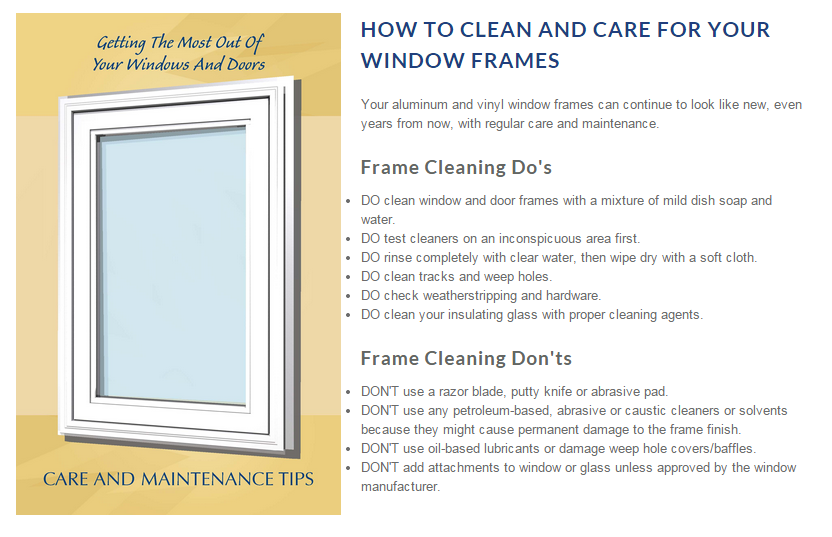 Getting The Most Out Of Your Windows And Doors

CARE AND MAINTENANCE TIPS

HOW TO CLEAN AND CARE FOR YOUR WINDOW FRAMES

Your aluminum and vinyl window frames can continue to look like new, even years from now, with regular care and maintenance.

Frame Cleaning Do's

- DO clean window and door frames with a mixture of mild dish soap and water.
- DO test cleaners on an inconspicuous area first.
- DO rinse completely with clear water, then wipe dry with a soft cloth.
- DO clean tracks and weep holes.
- DO check weatherstripping and hardware.
- DO clean your insulating glass with proper cleaning agents.

Frame Cleaning Don'ts

- DON'T use a razor blade, putty knife or abrasive pad.
- DON'T use any petroleum-based, abrasive or caustic cleaners or solvents because they might cause permanent damage to the frame finish.
- DON'T use oil-based lubricants or damage weep hole covers/baffles.
- DON'T add attachments to window or glass unless approved by the window manufacturer.